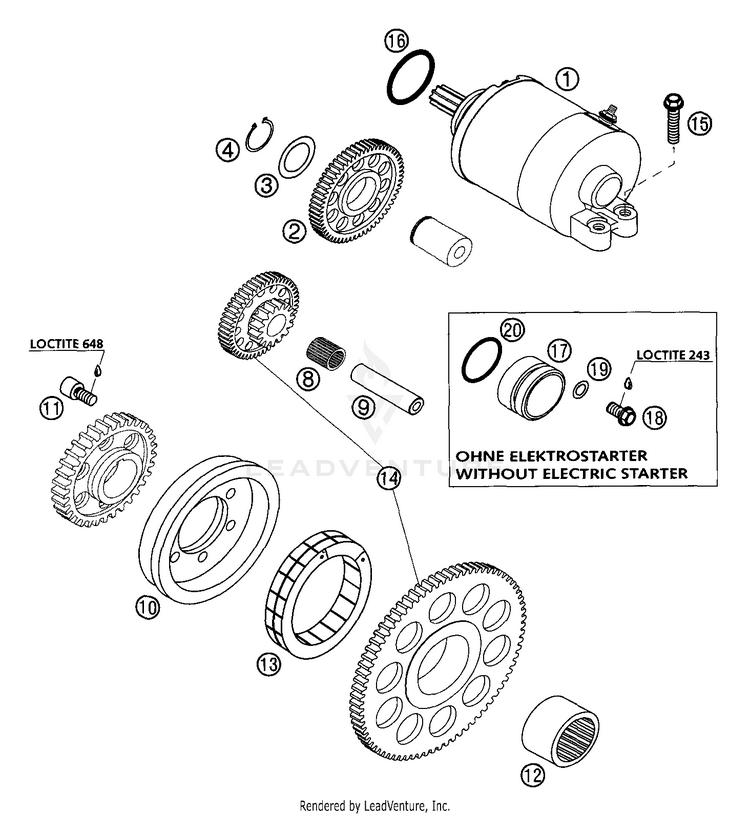 16
1
15
4
3
2
LOCTITE 648
11
8
9
20
17
19
LOCTITE 243
18
OHNE ELEKTROSTARTER
WITHOUT ELECTRIC STARTER
LEADVENTURE
14
10
13
12
Rendered by LeadVenture, Inc.