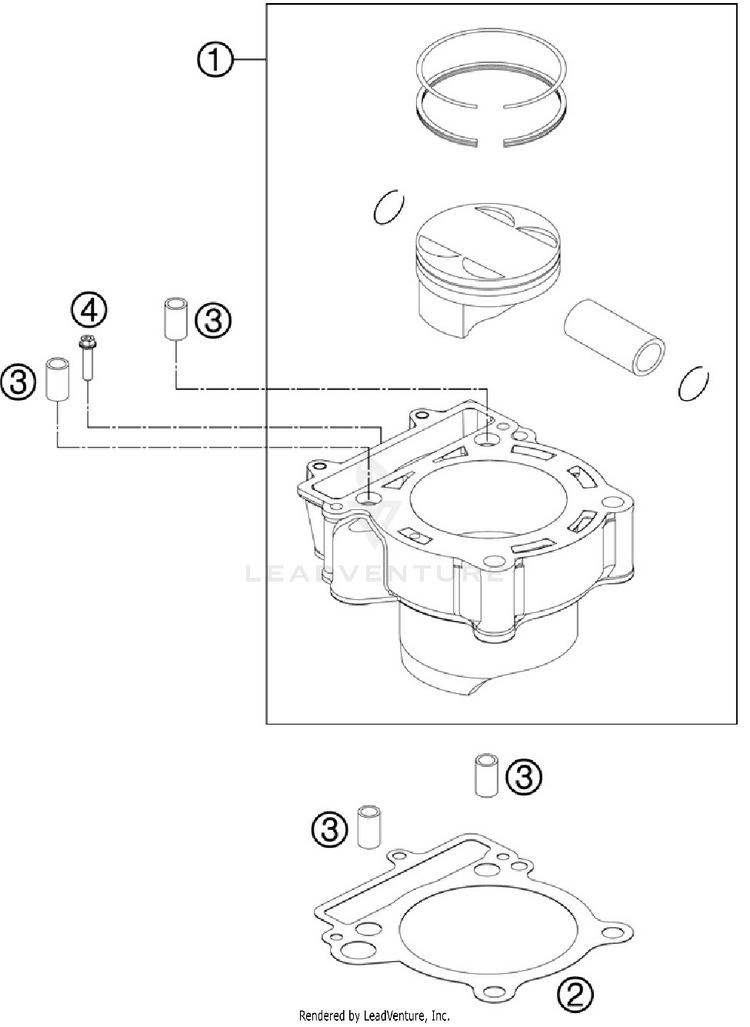 1
4
3
3
LEADVENTURE
3
3
2
Rendered by LeadVenture, Inc.