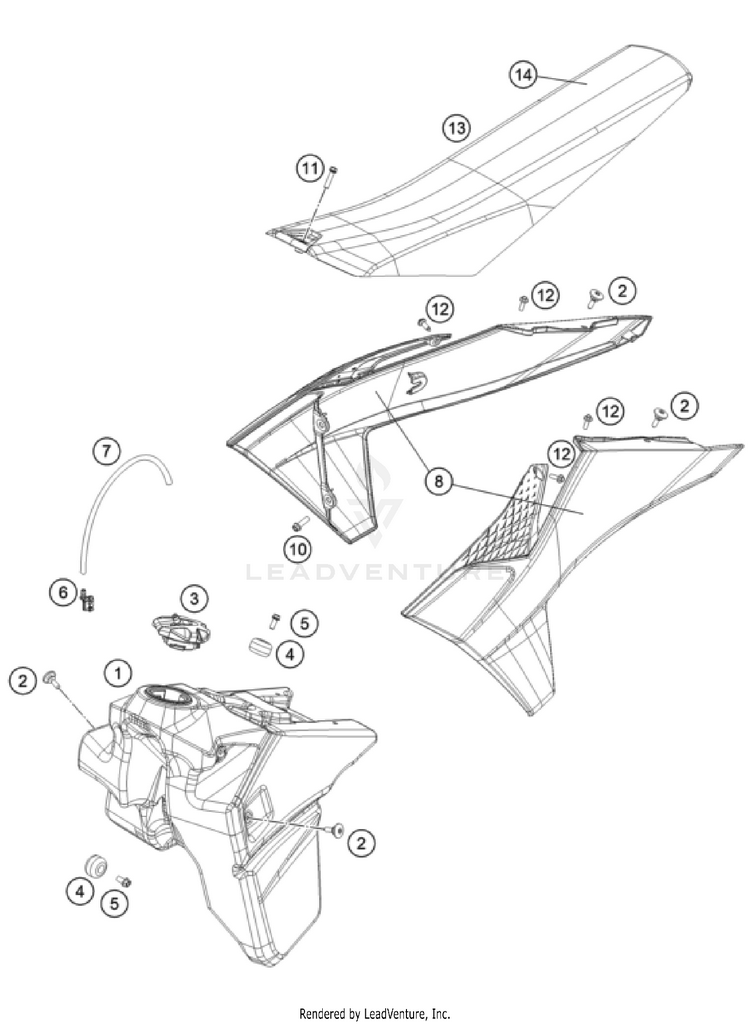 14
13
11
12
12
2
12
2
12
8
7
10
LEADVENTURE
6
3
5
4
2
1
2
4
5

Rendered by LeadVenture, Inc.