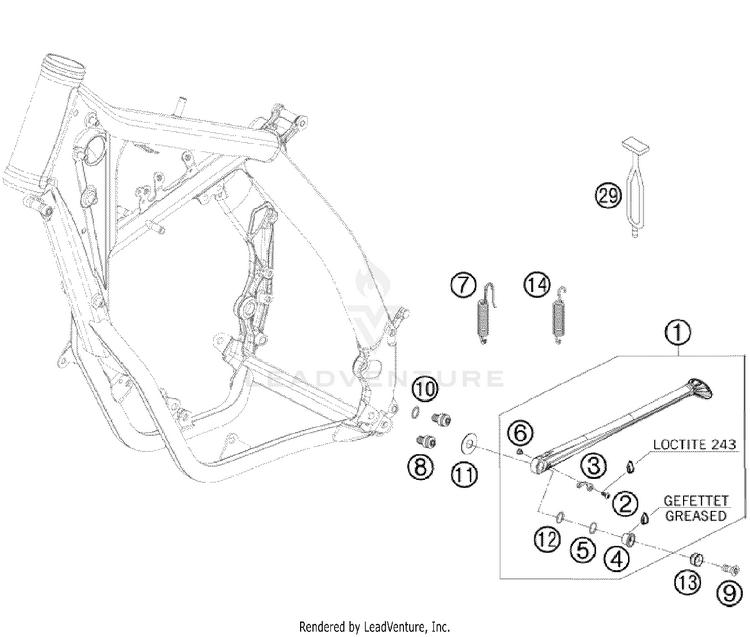 29

7

14

1

LEADVENTURE

10

6

LOCTITE 243

8

11

3

2

GEFETTET
GREASED

12

5

4

13

9

Rendered by LeadVenture, Inc.