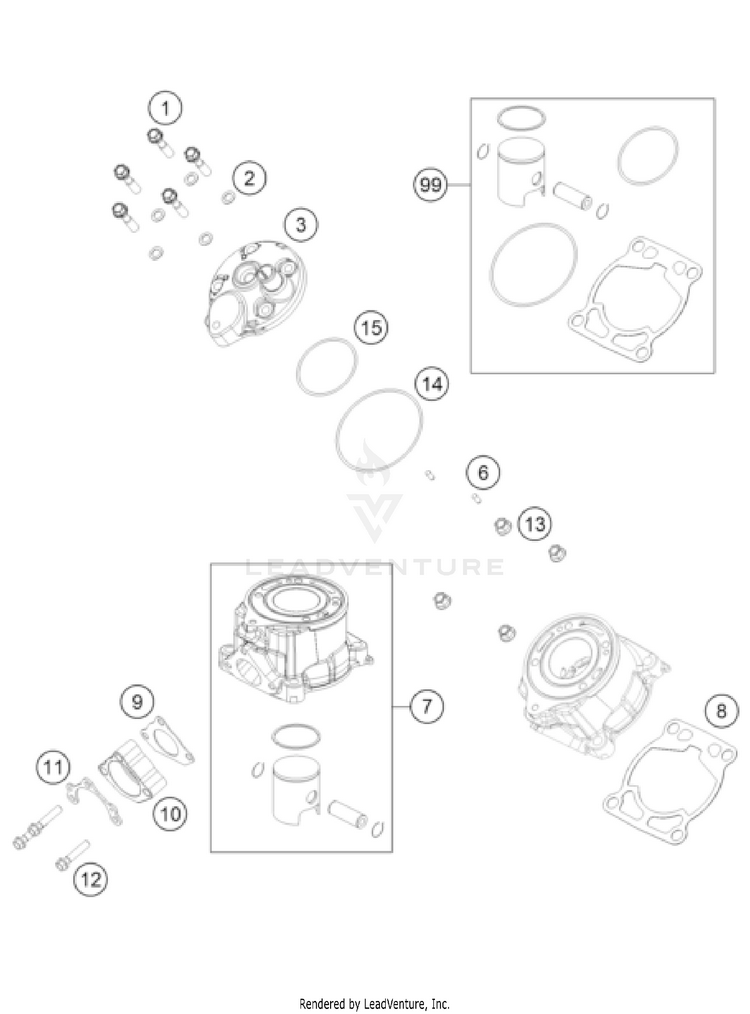 1
2
3
99
15
14
6
13
LEADVENTURE
9
7
8
11
10
12
Rendered by LeadVenture, Inc.