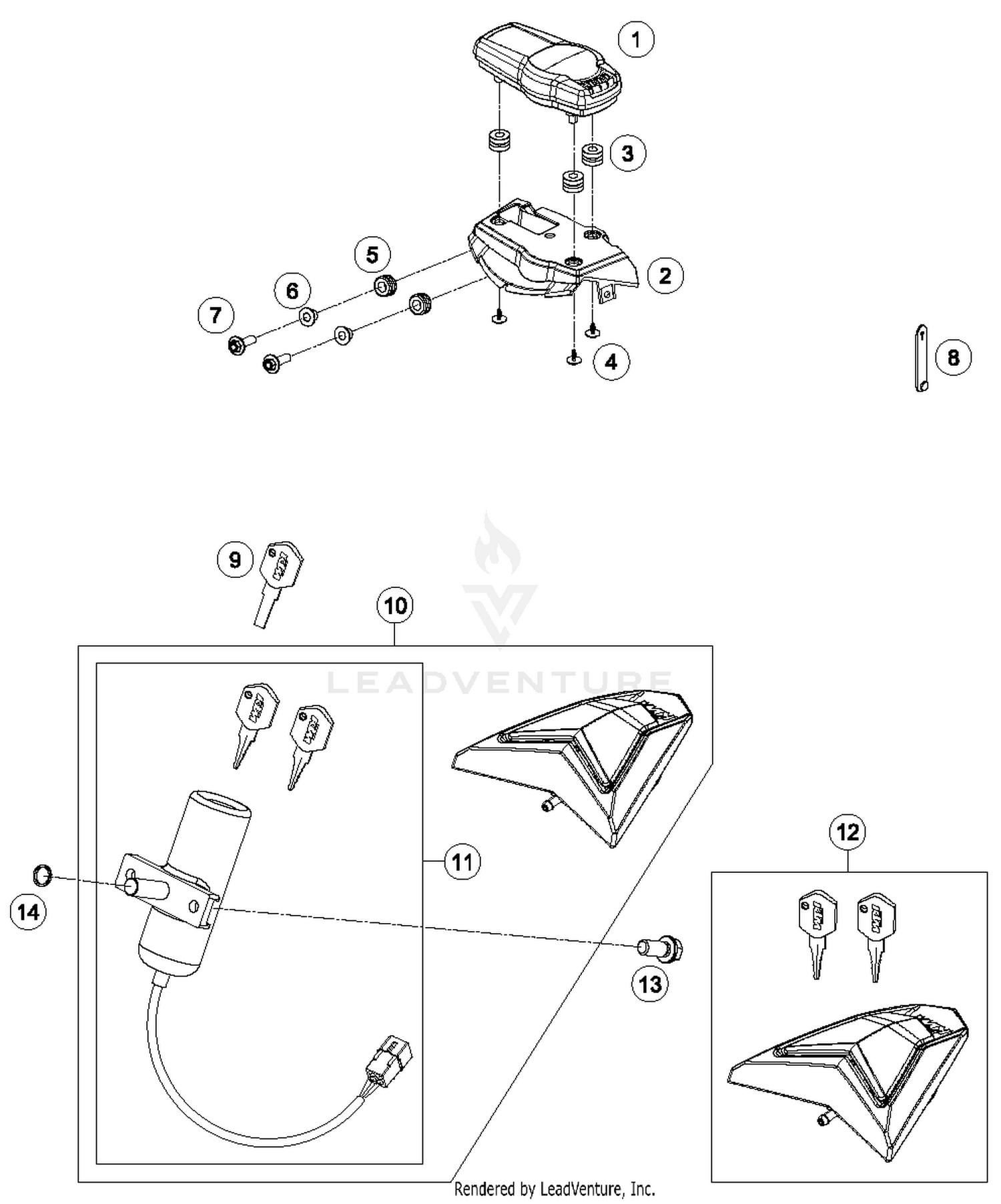 1
3
5
2
6
7
4
8
9
10
LEADVENTURE
11
12
14
13
Rendered by LeadVenture, Inc.