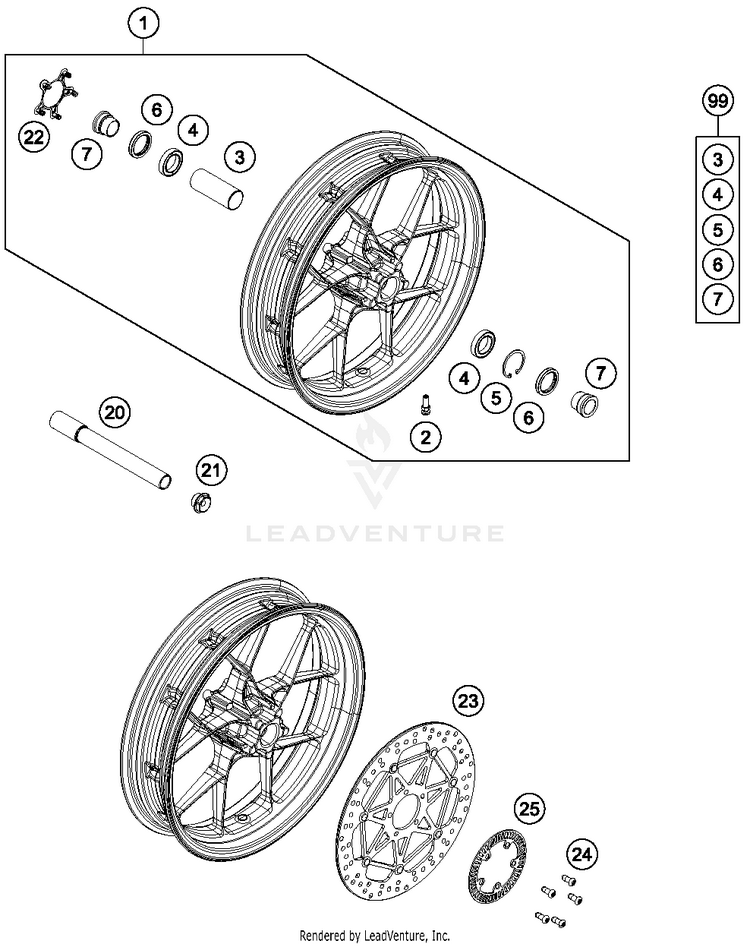 1
22
7
6
4
3
99
3
4
5
6
7
4
5
6
7
2
20
21
LEADVENTURE
23
25
24
Rendered by LeadVenture, Inc.