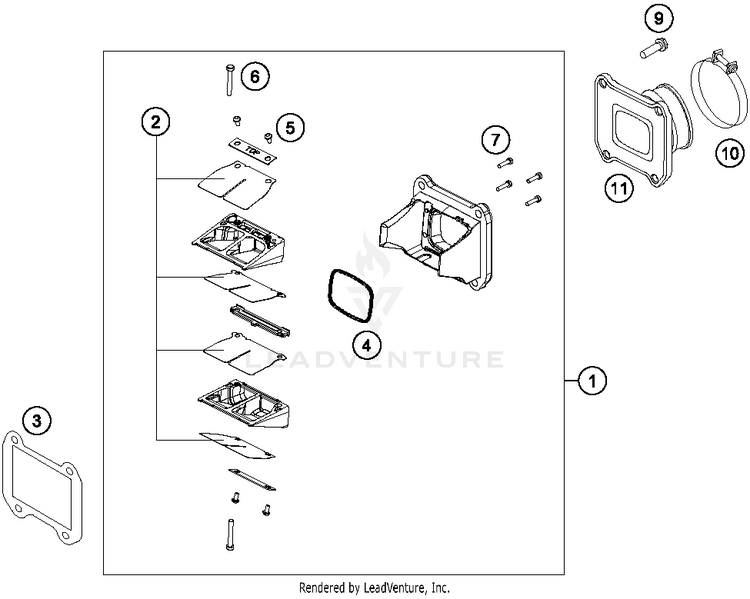 9
6
2
5
TOP
7
10
11
4
LEADVENTURE
1
3
Rendered by LeadVenture, Inc.