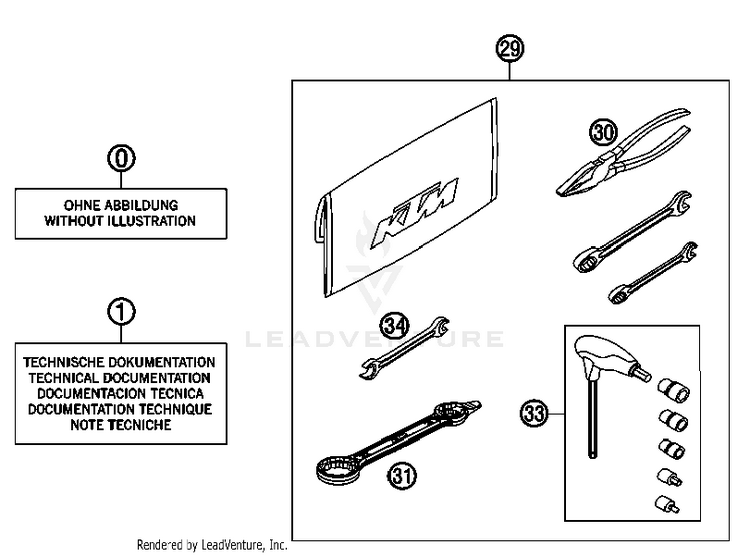 0

OHNE ABBILDUNG
WITHOUT ILLUSTRATION

1

TECHNISCHE DOKUMENTATION
TECHNICAL DOCUMENTATION
DOCUMENTACION TECNICA
DOCUMENTATION TECHNIQUE
NOTE TECNICHE

29

KTM

30

LEADVENTURE

34

33

31

Rendered by LeadVenture, Inc.