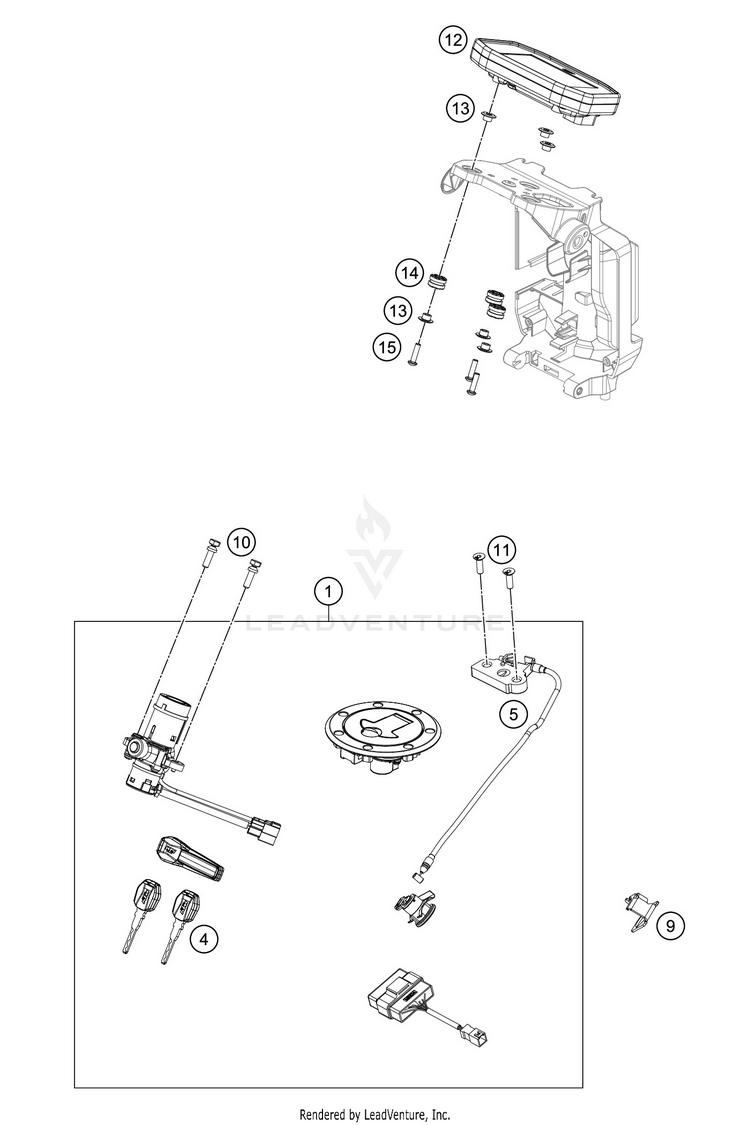 12
13
14
13
15
10
11
1
LEADVENTURE
5
4
9
Rendered by LeadVenture, Inc.