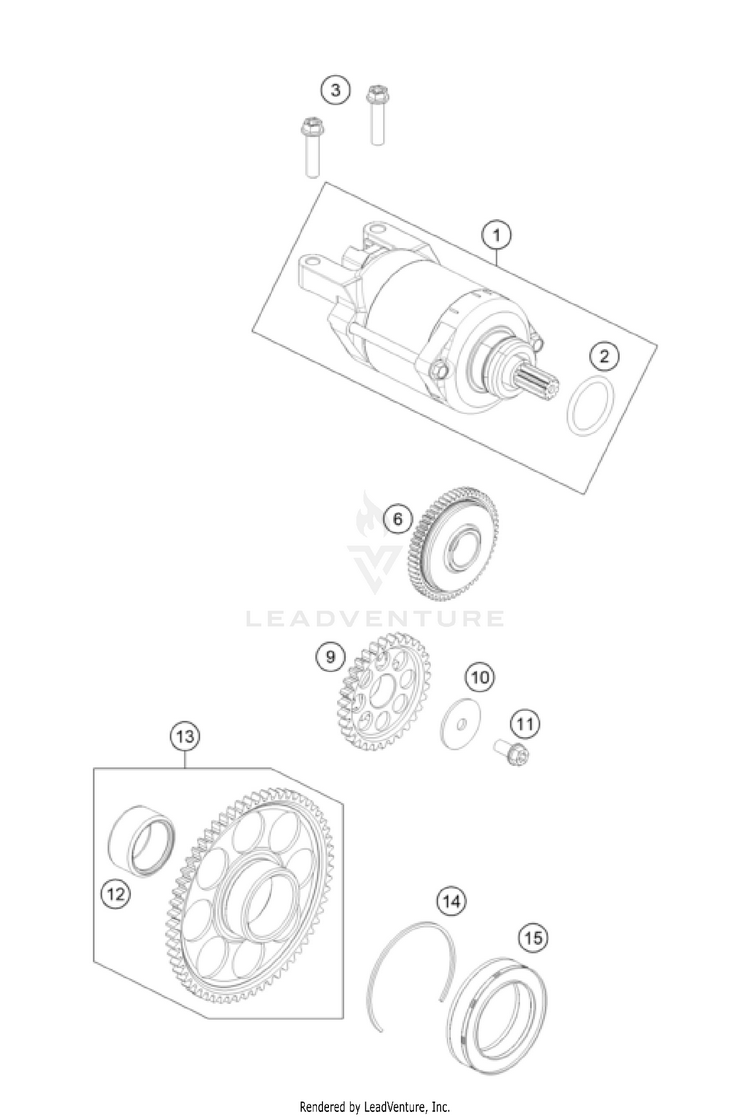 3
1
2
6
LEADVENTURE
9
10
11
13
12
14
15
Rendered by LeadVenture, Inc.