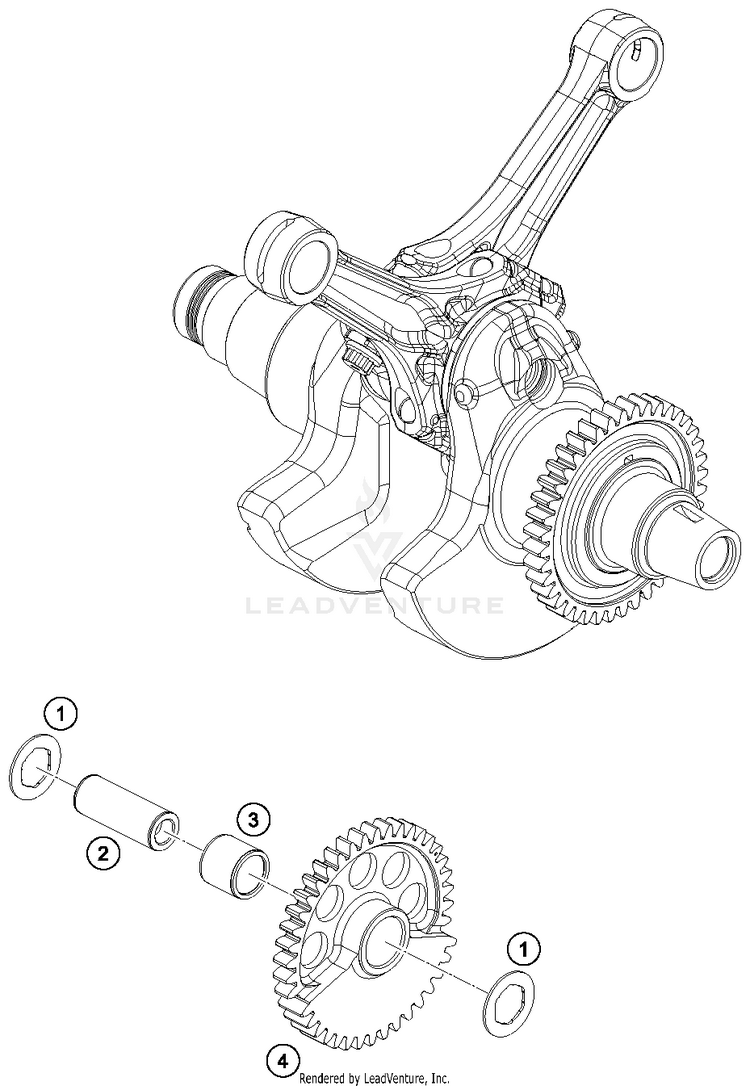 LEADVENTURE

1

2

3

1

4

Rendered by LeadVenture, Inc.