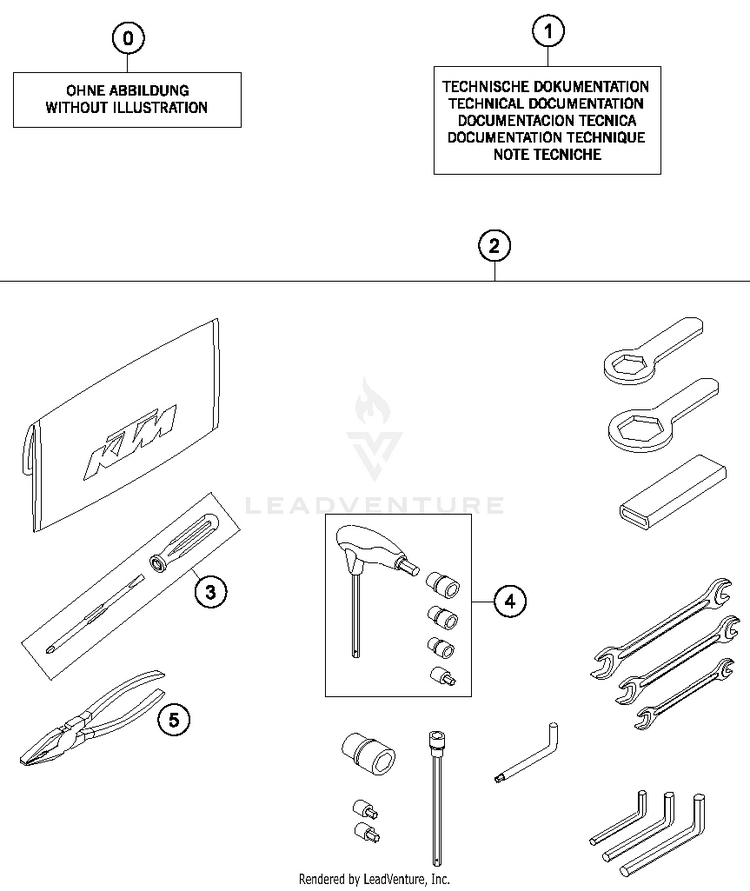 0

OHNE ABBILDUNG
WITHOUT ILLUSTRATION

1

TECHNISCHE DOKUMENTATION
TECHNICAL DOCUMENTATION
DOCUMENTACION TECNICA
DOCUMENTATION TECHNIQUE
NOTE TECNICHE

2

KTM

LEADVENTURE

3

4

5

Rendered by LeadVenture, Inc.