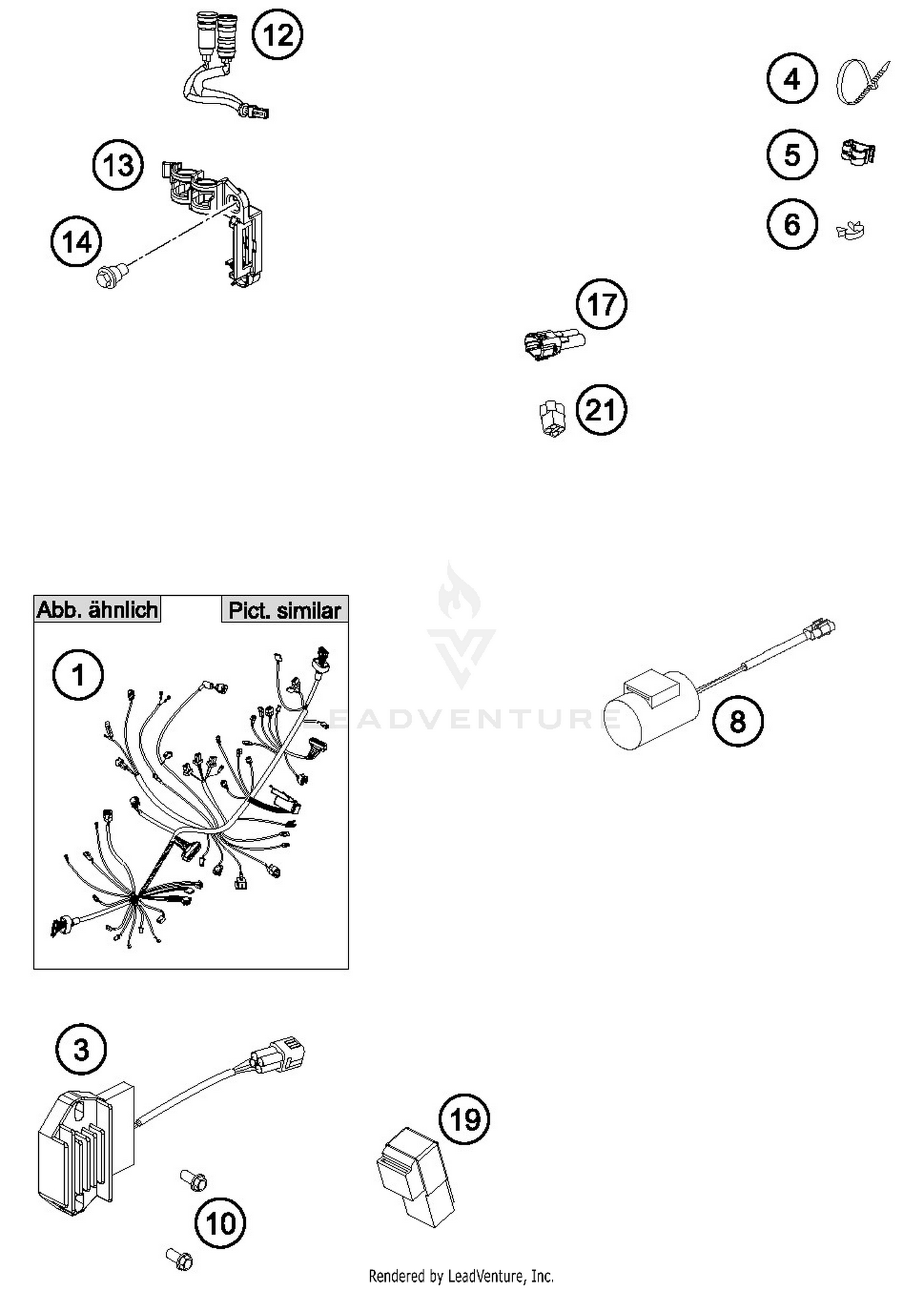 12

4

13

5

14

6

17

21

Abb. ähnlich

Pict. similar

1

LEADVENTURE

8

3

19

10

Rendered by LeadVenture, Inc.