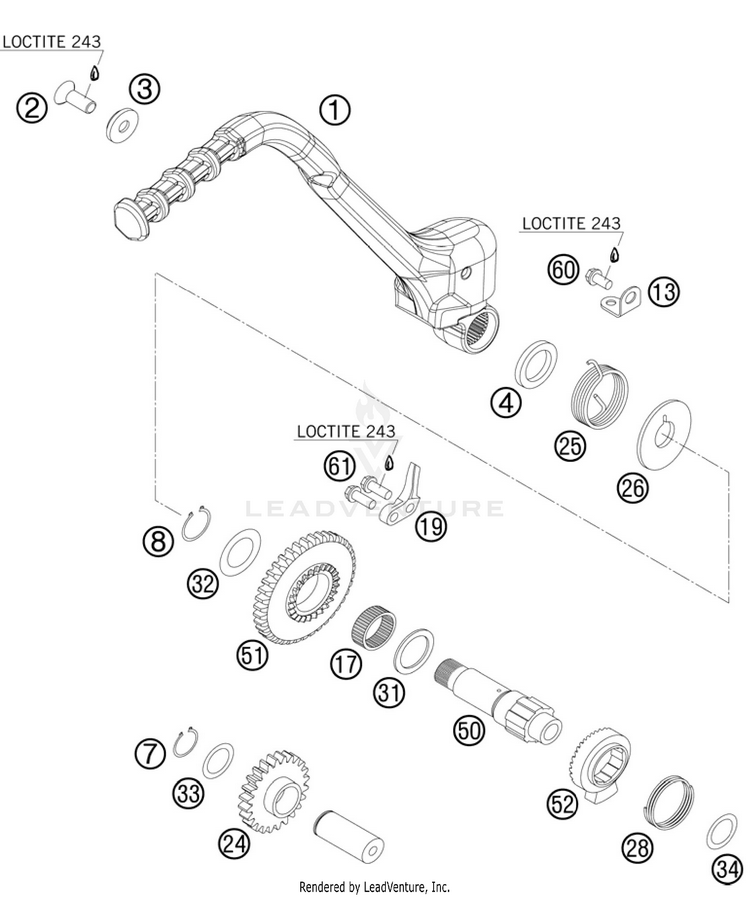 LOCTITE 243

2

3

1

LOCTITE 243

60

13

4

25

26

LOCTITE 243

61

19

LEADVENTURE

8

32

51

17

31

50

7

33

24

52

28

34

Rendered by LeadVenture, Inc.