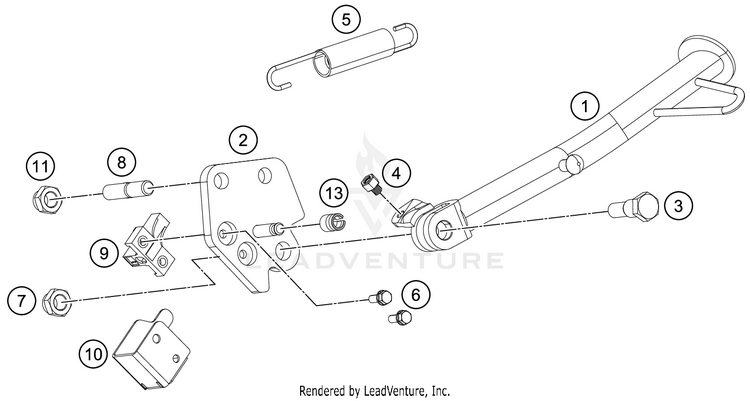 5
1
2
11
8
4
13
3
9
LEADVENTURE
7
6
10
Rendered by LeadVenture, Inc.