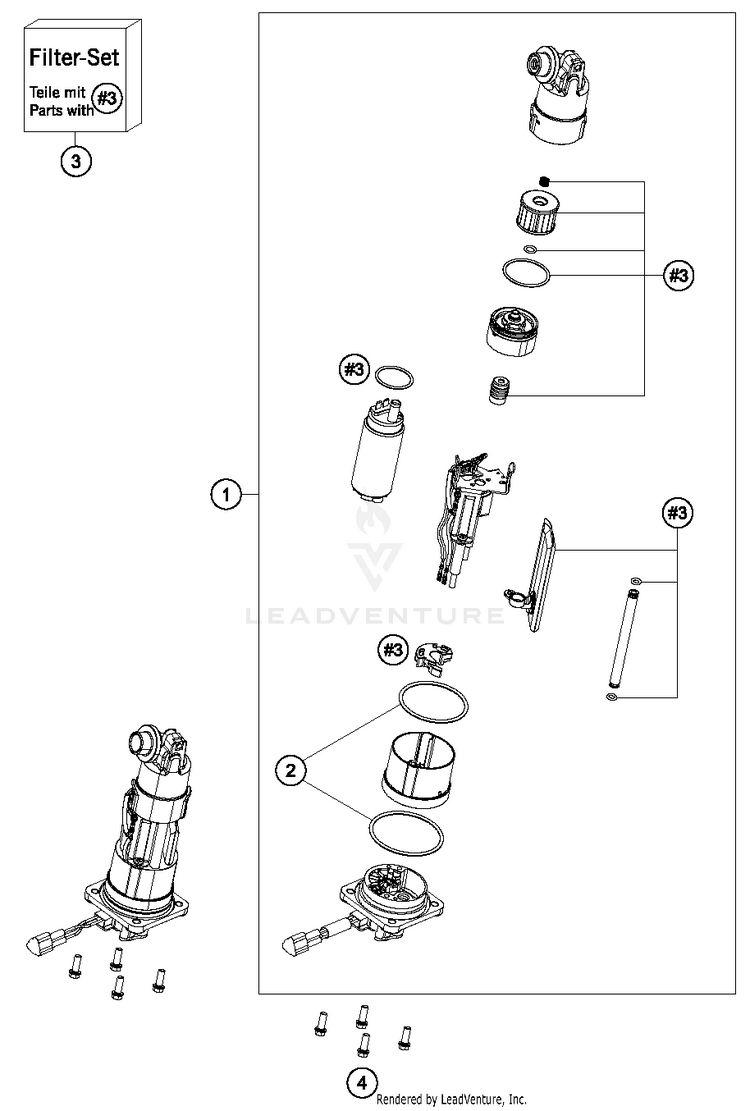 Filter-Set
Teile mit
Parts with #3

3

#3

#3

1

#3

LEADVENTURE

#3

2

4

Rendered by LeadVenture, Inc.