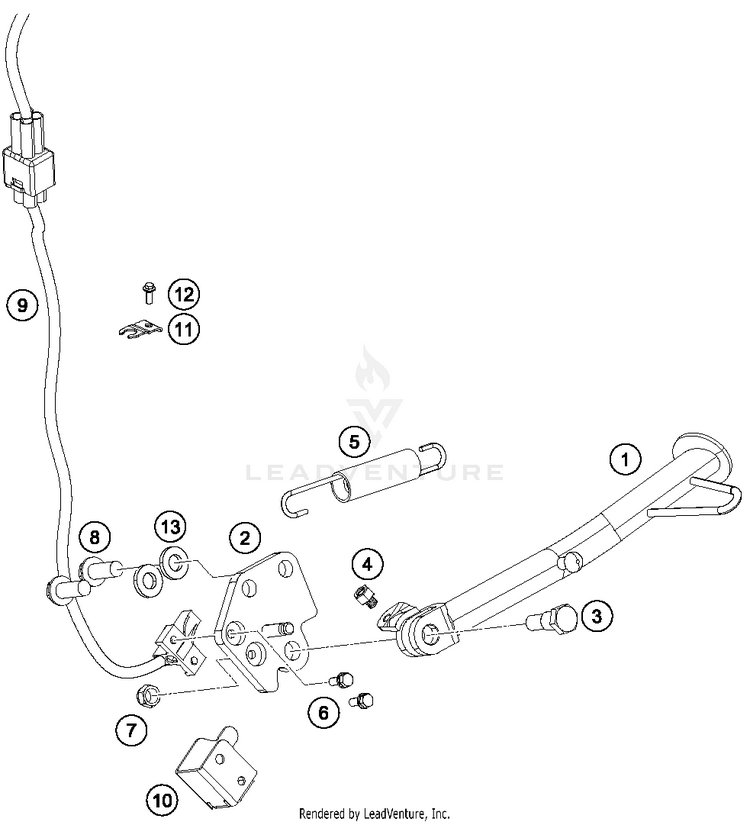 9

12

11

LEADVENTURE

5

1

8

13

2

4

3

6

7

10

Rendered by LeadVenture, Inc.