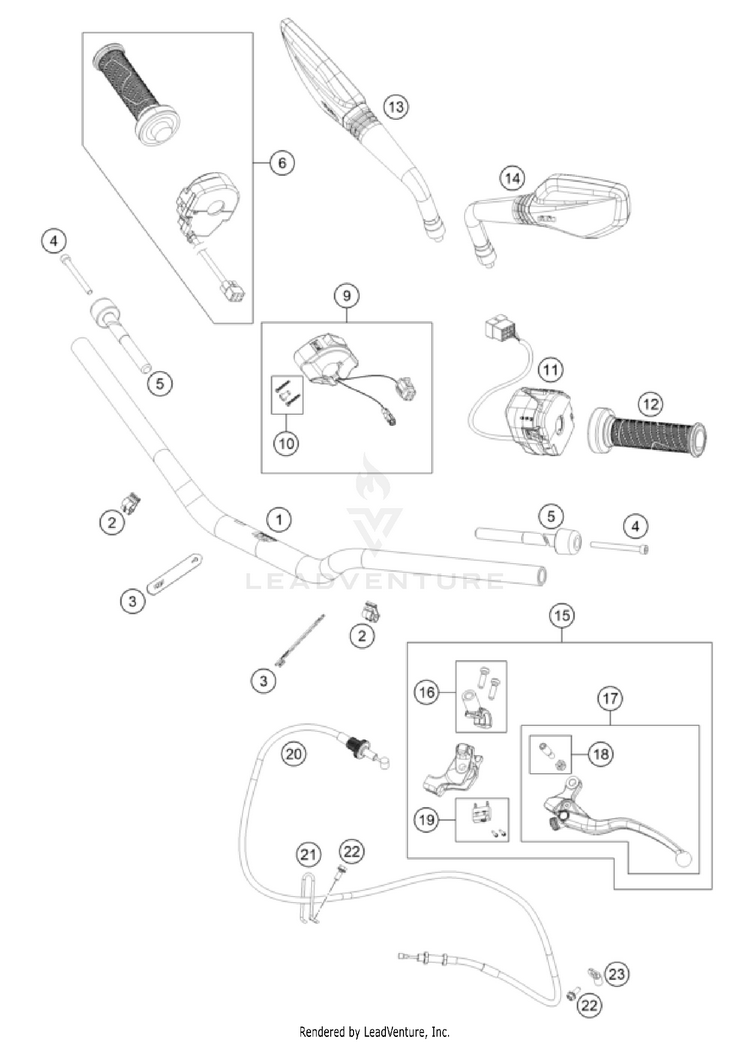 13
6
14
4
9
5
11
12
10
2
1
5
4
LEADVENTURE
3
2
15
3
16
17
20
18
19
21
22
23
22
Rendered by LeadVenture, Inc.