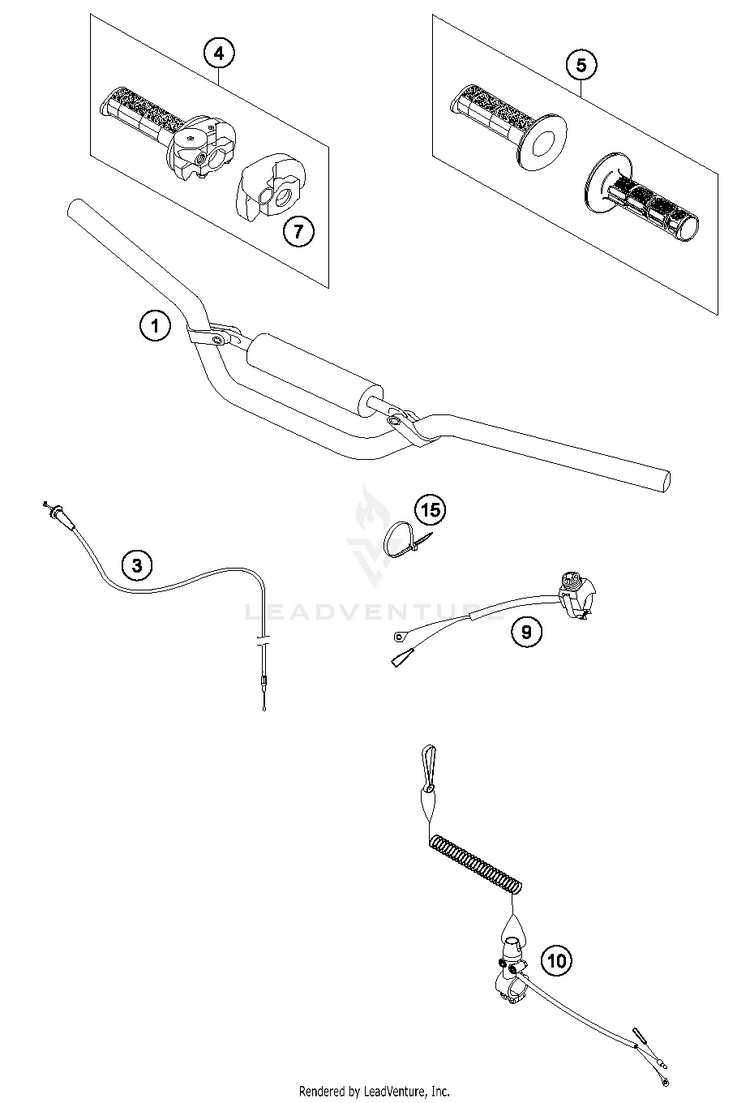 4
5
7
1
15
3
LEADVENTURE
9
10
Rendered by LeadVenture, Inc.