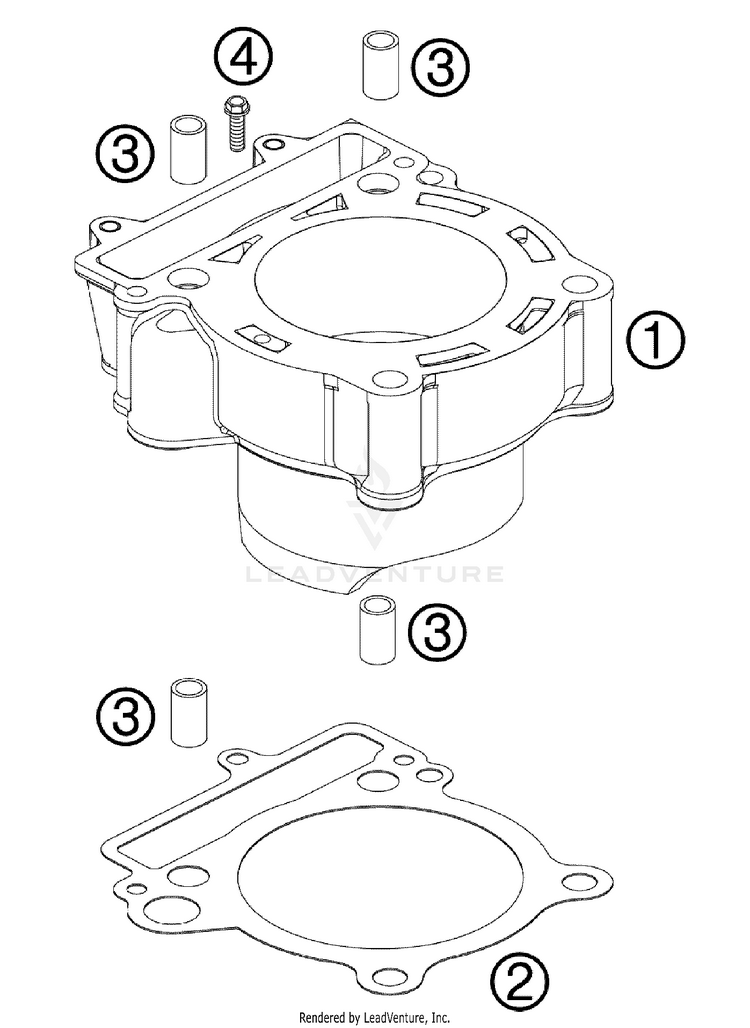 4
3
3
1
LEADVENTURE
3
3
2
Rendered by LeadVenture, Inc.