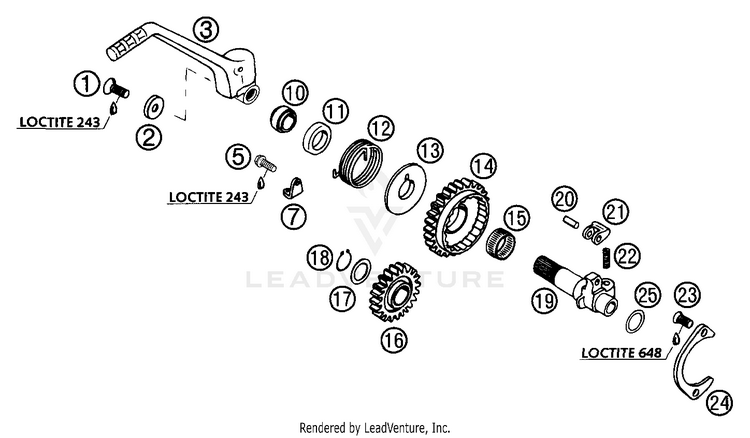 3
1
LOCTITE 243
2
10
11
12
13
14
5
LOCTITE 243
7
15
20
21
22
18
17
16
19
25
23
LOCTITE 648
24
LEADVENTURE
Rendered by LeadVenture, Inc.