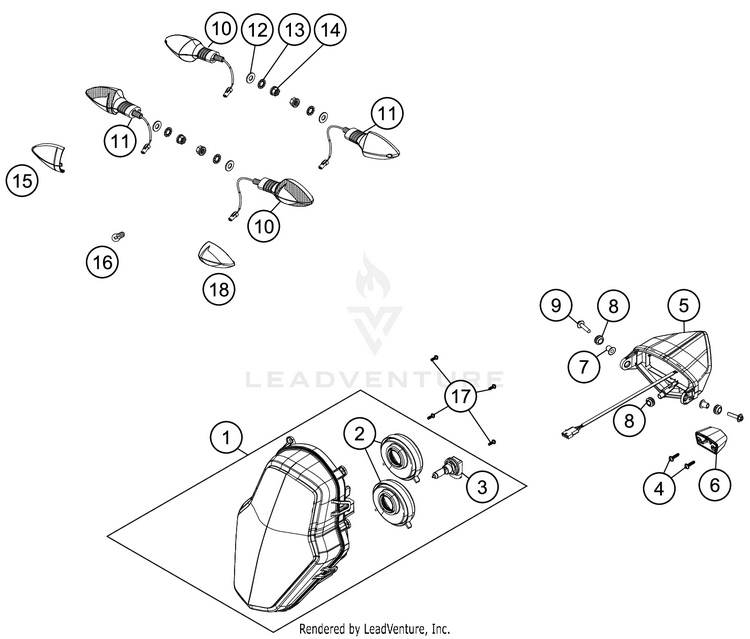 10
12
13
14
11
11
15
10
16
18
LEADVENTURE
9
8
5
7
17
8
1
2
3
4
6
Rendered by LeadVenture, Inc.