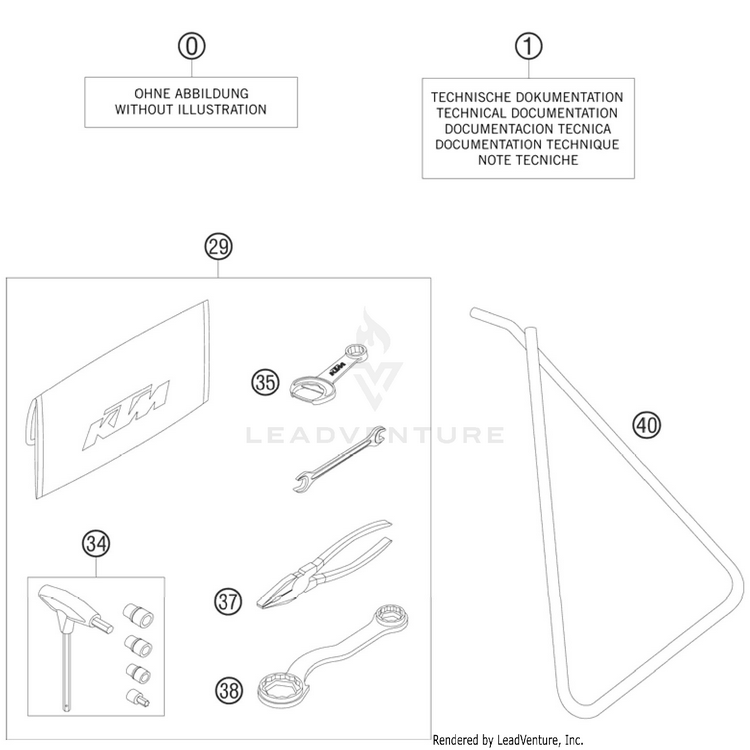 0

OHNE ABBILDUNG
WITHOUT ILLUSTRATION

1

TECHNISCHE DOKUMENTATION
TECHNICAL DOCUMENTATION
DOCUMENTACION TECNICA
DOCUMENTATION TECHNIQUE
NOTE TECNICHE

29

KTM

35

KTM

LEADVENTURE

40

34

37

38

Rendered by LeadVenture, Inc.