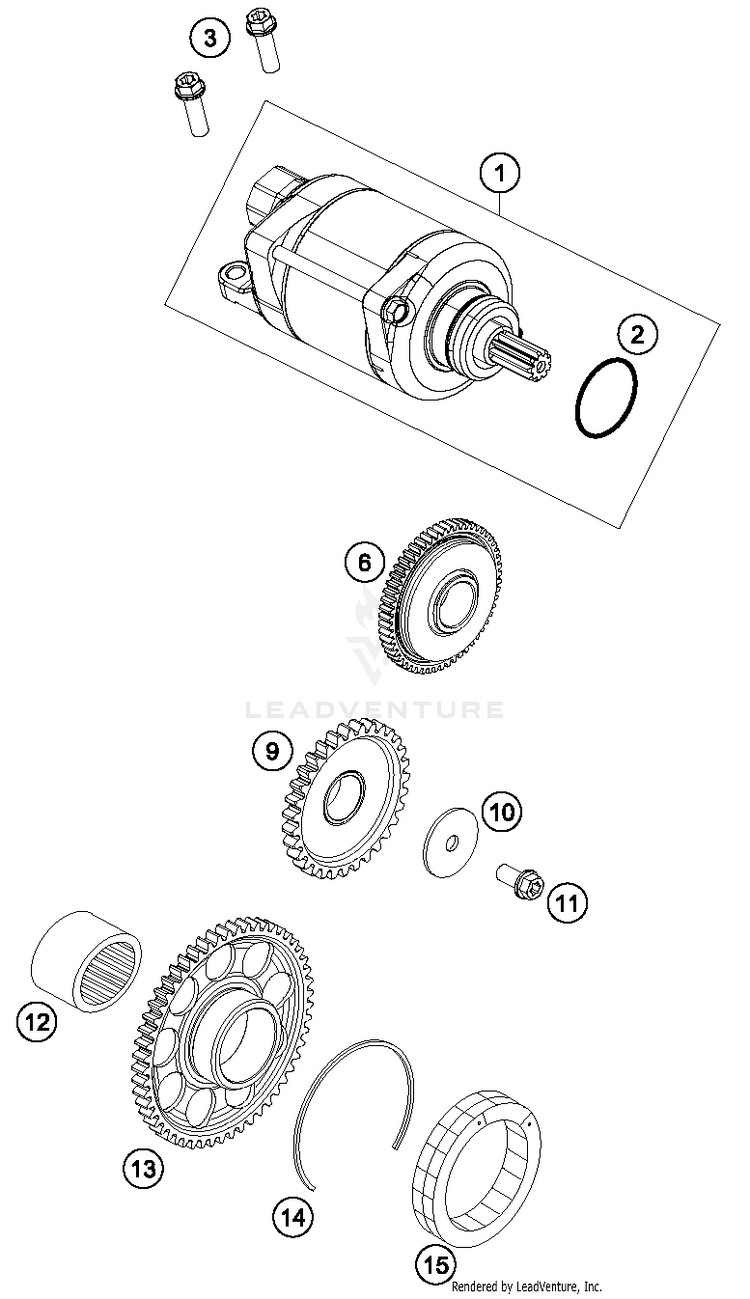 3
1
2
6
LEADVENTURE
9
10
11
12
13
14
15
Rendered by LeadVenture, Inc.