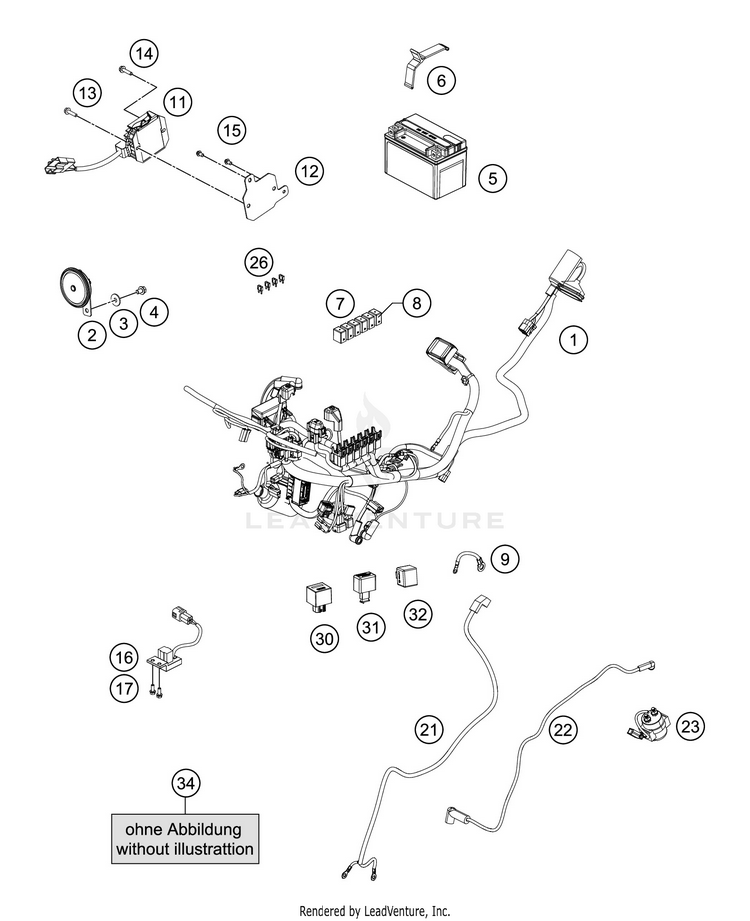 14
13
11
15
12
6
5
26
2
3
4
7
8
1
LEADVENTURE
9
30
31
32
16
17
21
22
23
34
ohne Abbildung
without illustrattion
Rendered by LeadVenture, Inc.