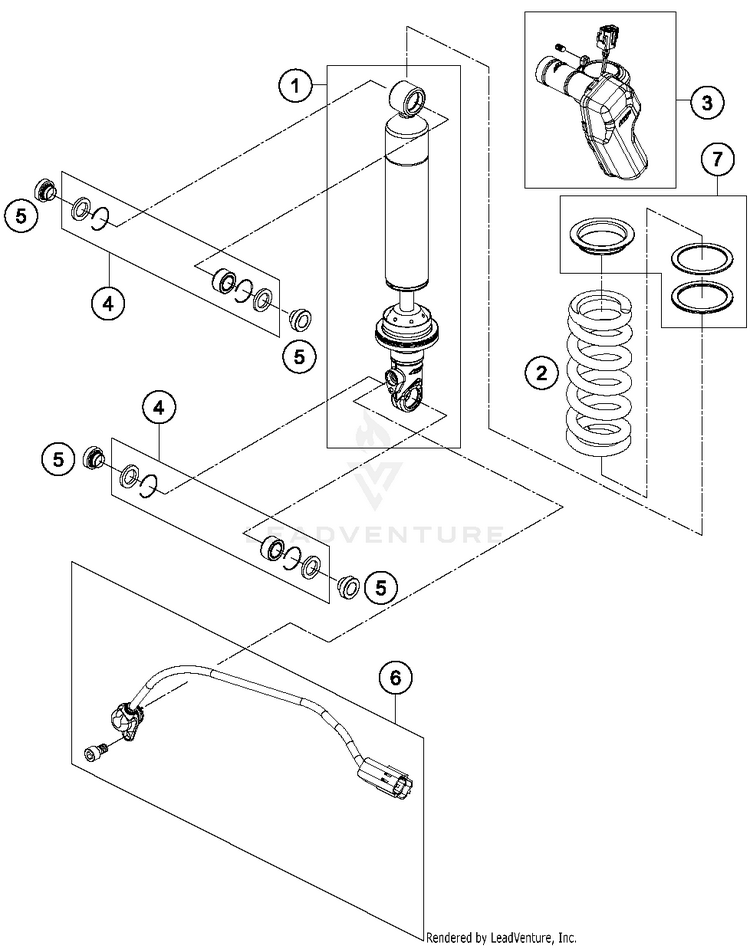 1
3
7
5
4
5
2
4
5
5
LEADVENTURE
6
Rendered by LeadVenture, Inc.