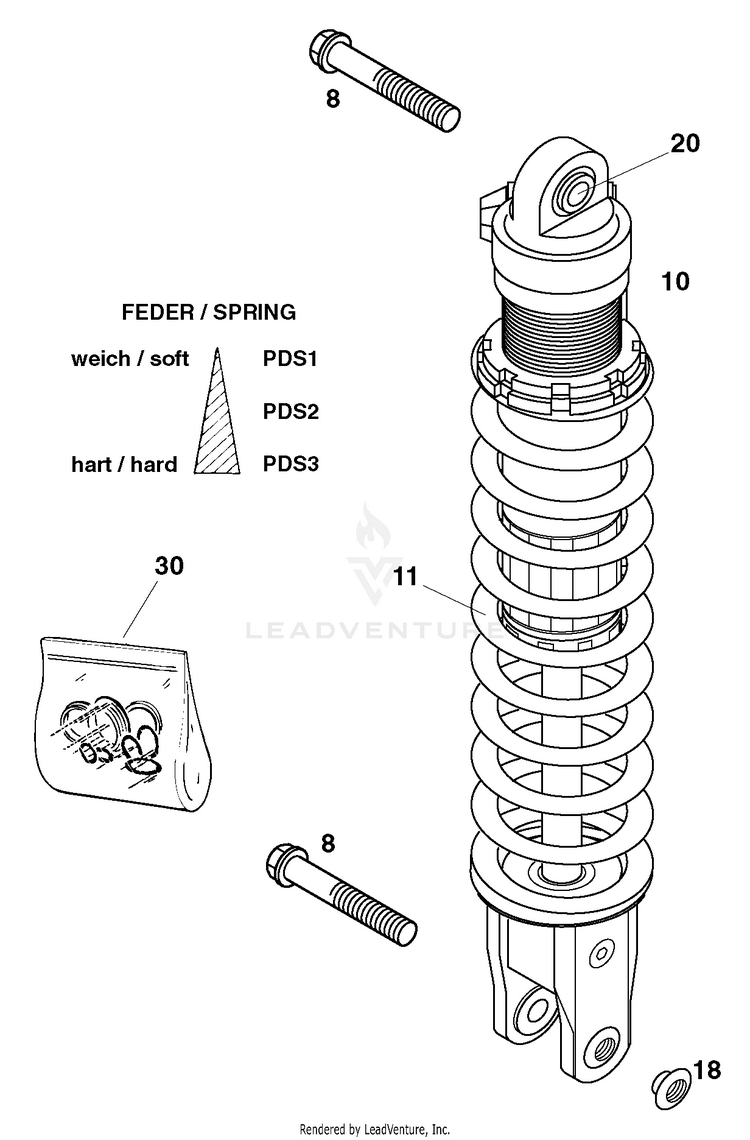 8

20

10

FEDER / SPRING

weich / soft

PDS1

PDS2

hart / hard

PDS3

30

11

LEADVENTURE

8

18

Rendered by LeadVenture, Inc.