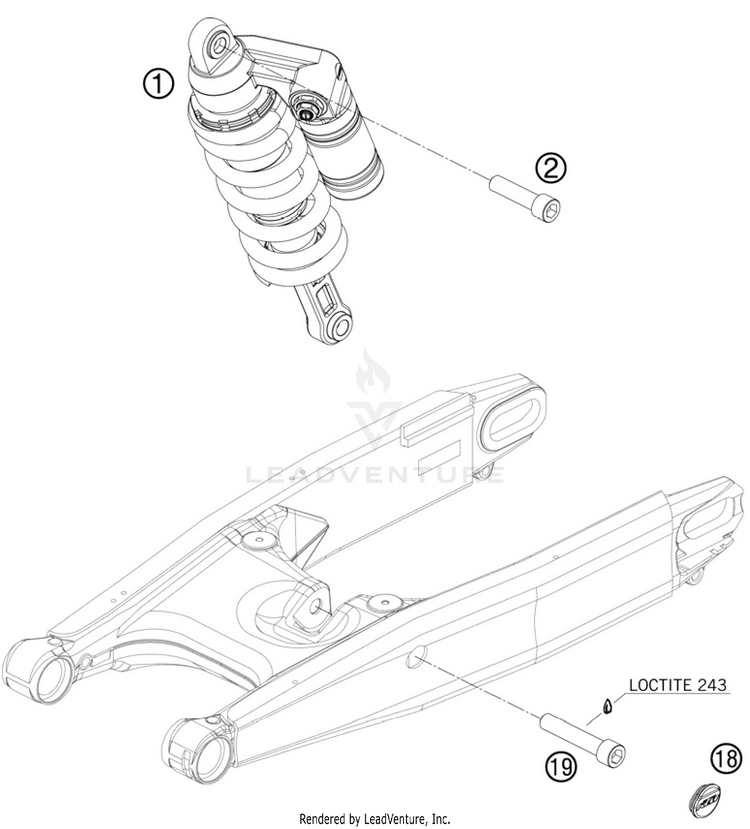 1

2

LEADVENTURE

LOCTITE 243

19

18

Rendered by LeadVenture, Inc.