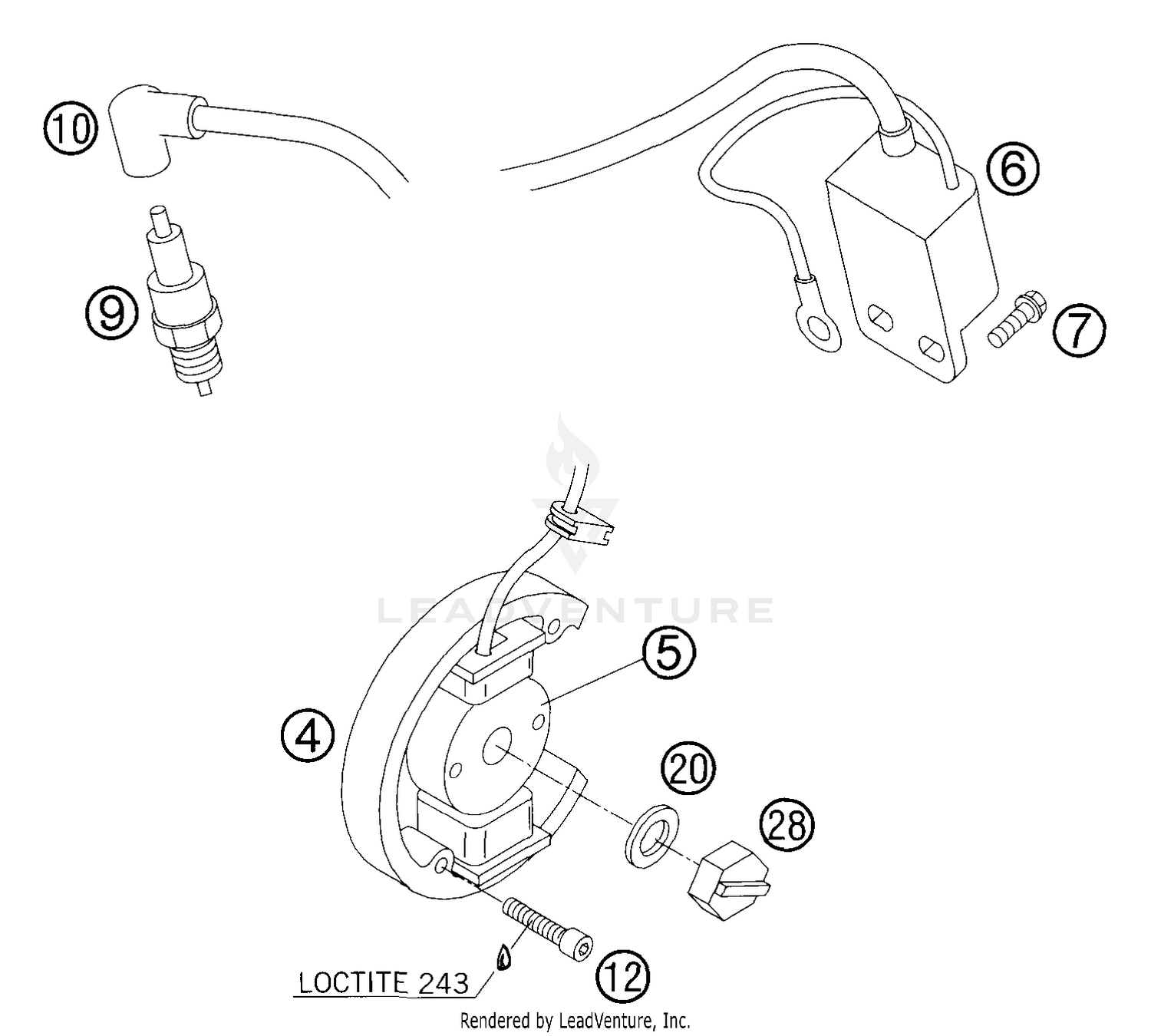 10

6

9

7

LEADVENTURE

5

4

20

28

LOCTITE 243

12

Rendered by LeadVenture, Inc.