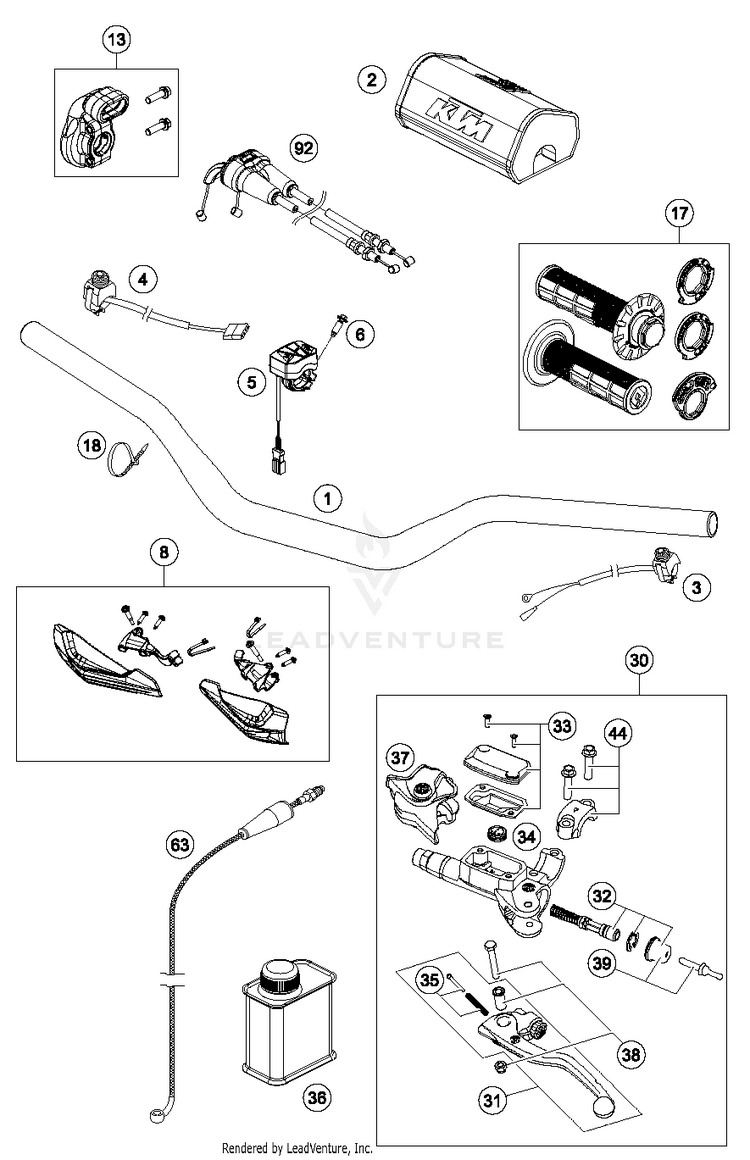 13

2

KTM

92

17

4

6

5

18

1

8

3

LEADVENTURE

30

33

44

37

34

63

32

39

35

38

36

31

Rendered by LeadVenture, Inc.