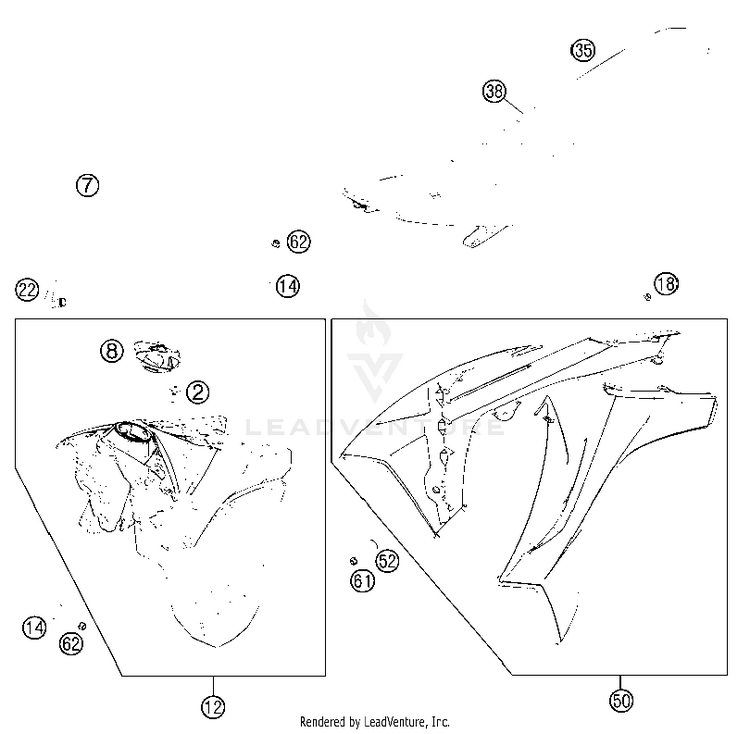 35
38
7
62
22
14
18
8
2
LEADVENTURE
52
61
14
62
12
50
Rendered by LeadVenture, Inc.