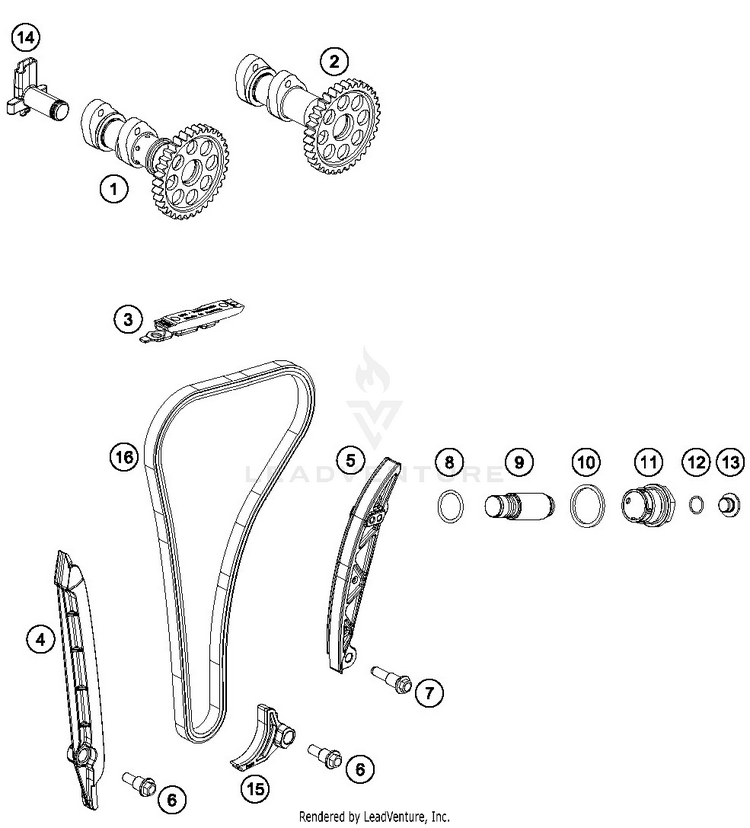 14
2
1
3
16
5
8
9
10
11
12
13
LEADVENTURE
4
7
6
15
6
Rendered by LeadVenture, Inc.