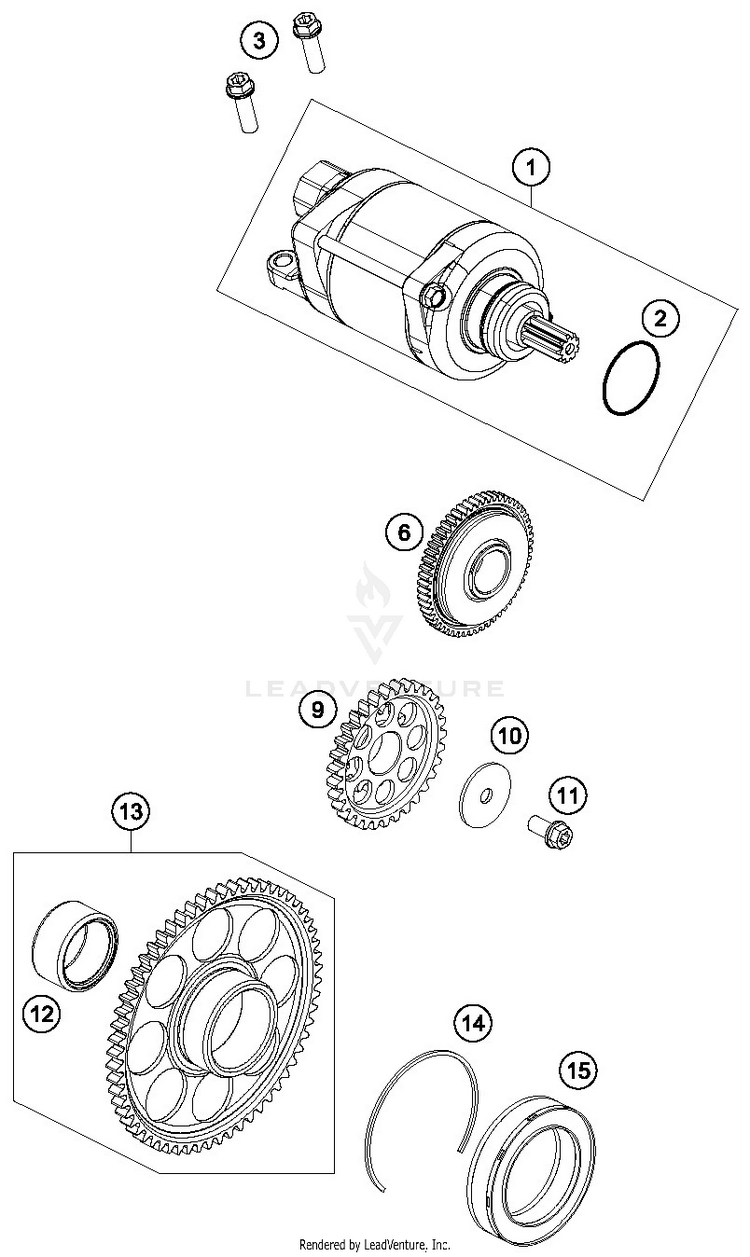 3
1
2
6
LEADVENTURE
9
10
11
13
12
14
15
Rendered by LeadVenture, Inc.