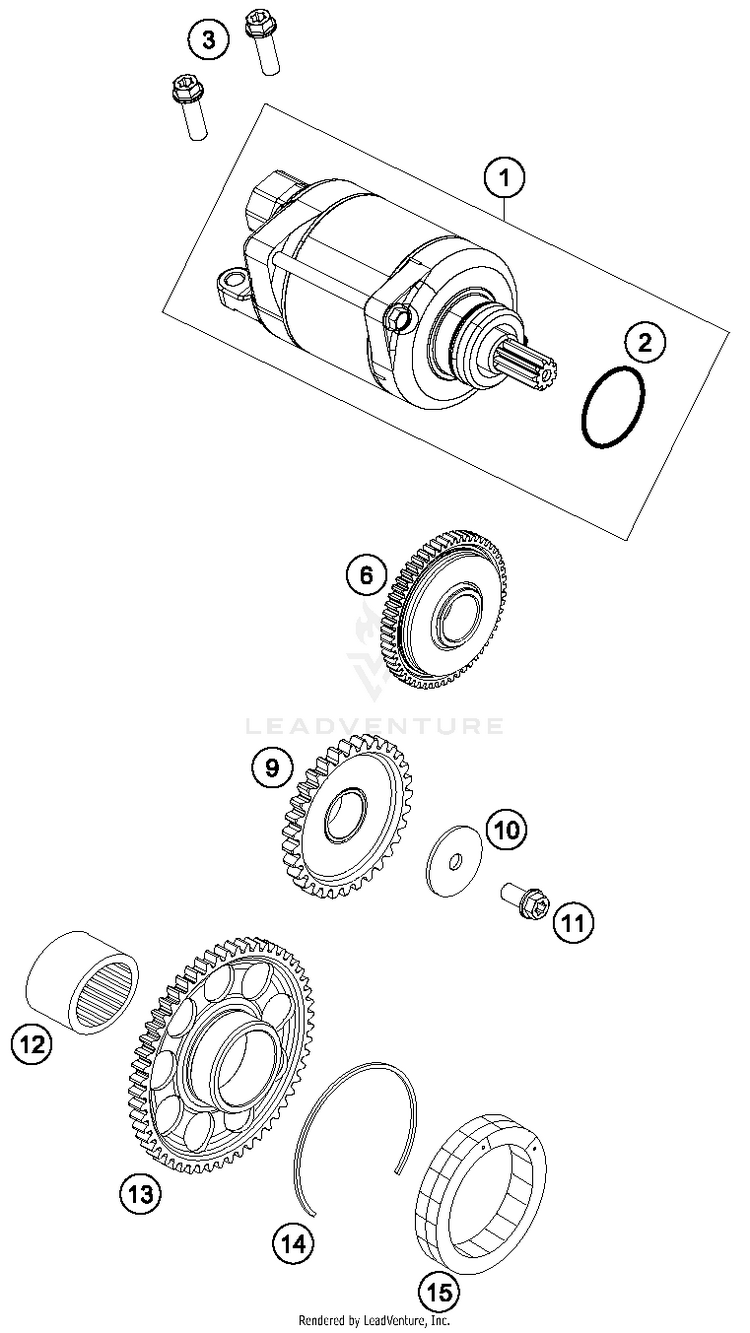 3
1
2
6
LEADVENTURE
9
10
11
12
13
14
15
Rendered by LeadVenture, Inc.