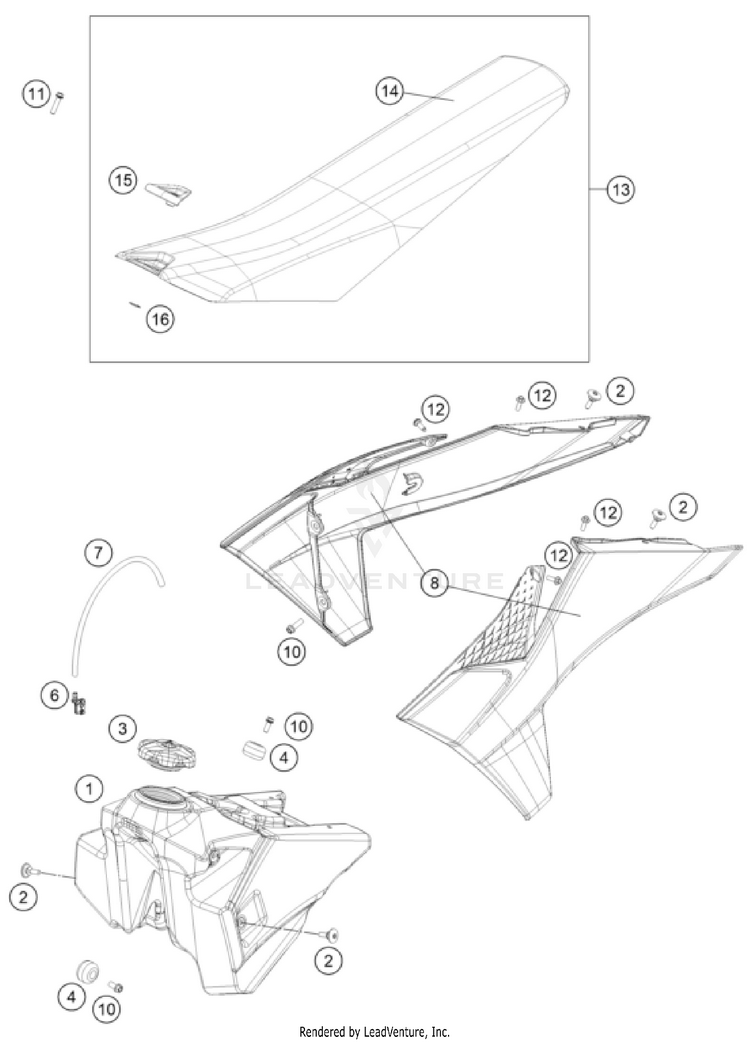 11
14
15
13
16
12
12
2
12
2
12
7
8
LEADVENTURE
10
6
3
10
4
1
2
2
4
10

Rendered by LeadVenture, Inc.