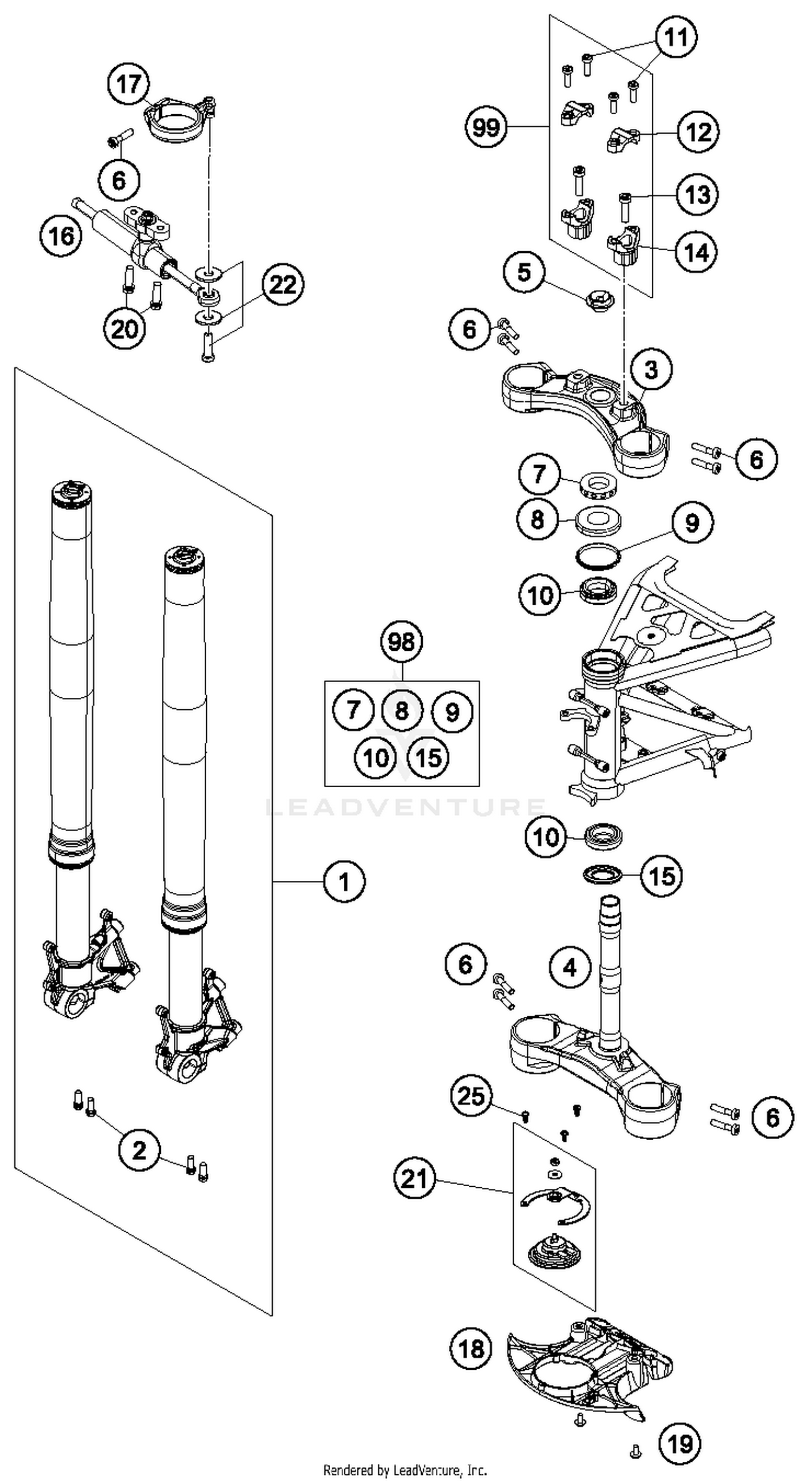 17
6
16
20
22
11
99
12
13
14
5
6
3
6
7
8
9
10
98
7 8 9
10 15
LEADVENTURE
10
15
1
6
4
25
6
2
21
18
19
Rendered by LeadVenture, Inc.