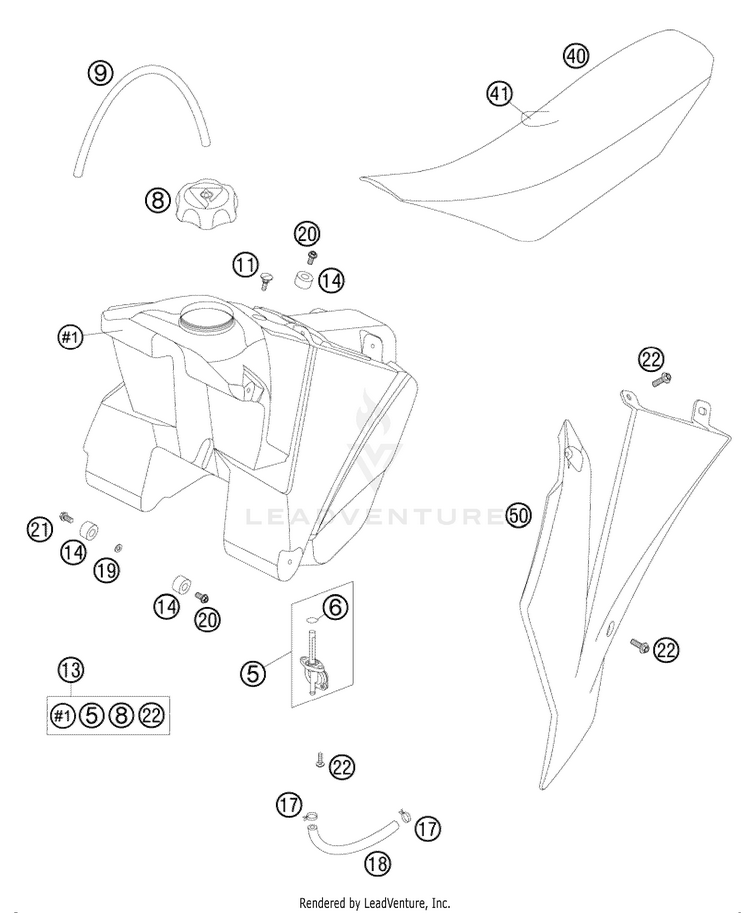 9
40
41
8
20
11
14
#1
22
LEADVENTURE
50
21
14
19
14
20
6
5
22
13
#1 5 8 22
22
17
17
18
Rendered by LeadVenture, Inc.