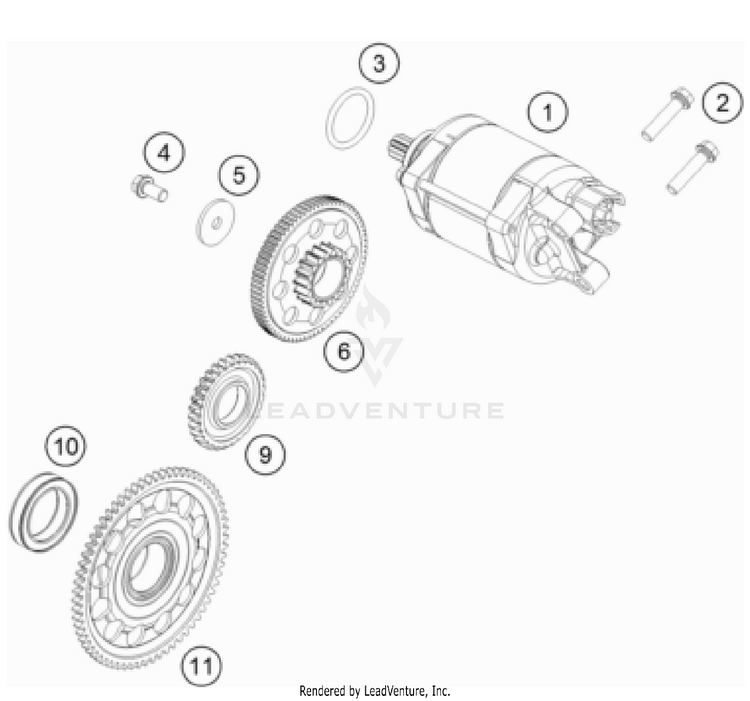 3
1
2
4
5
6
LEADVENTURE
9
10
11
Rendered by LeadVenture, Inc.