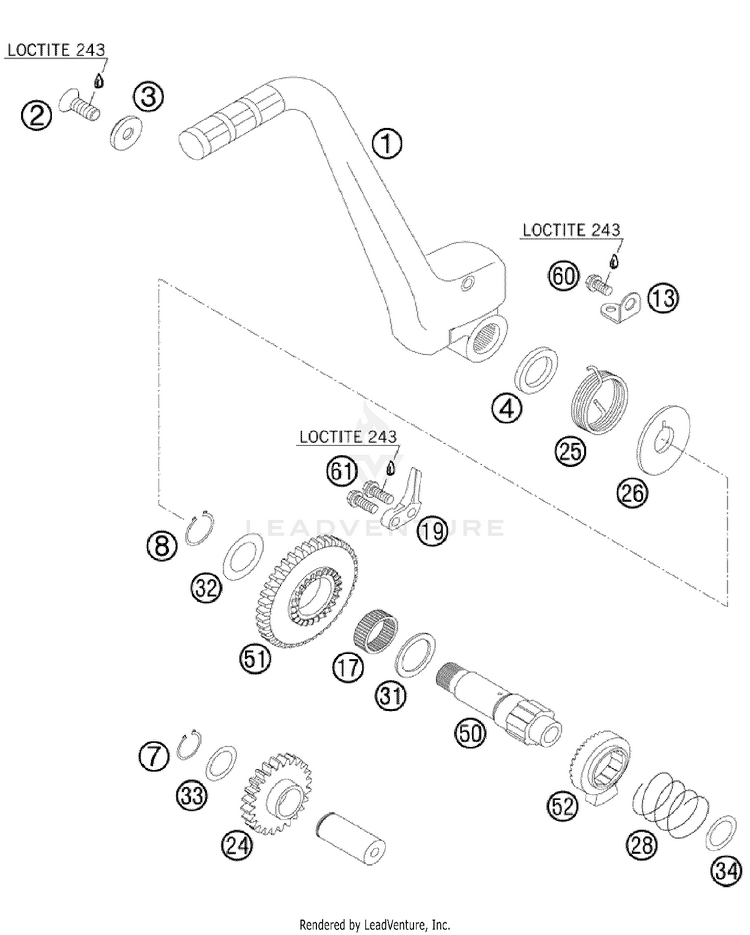 LOCTITE 243
2
3
1
LOCTITE 243
60
13
4
25
26
LOCTITE 243
61
19
LEADVENTURE
8
32
51
17
31
50
7
33
24
52
28
34
Rendered by LeadVenture, Inc.