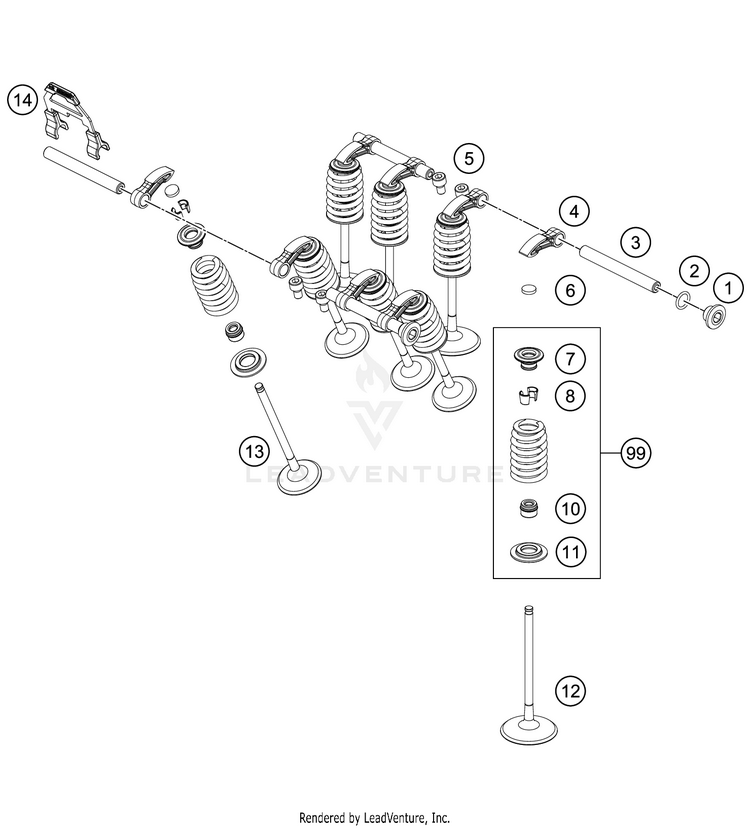 14
5
4
3
2
1
6
7
8
99
10
11
13
12
LEADVENTURE
Rendered by LeadVenture, Inc.