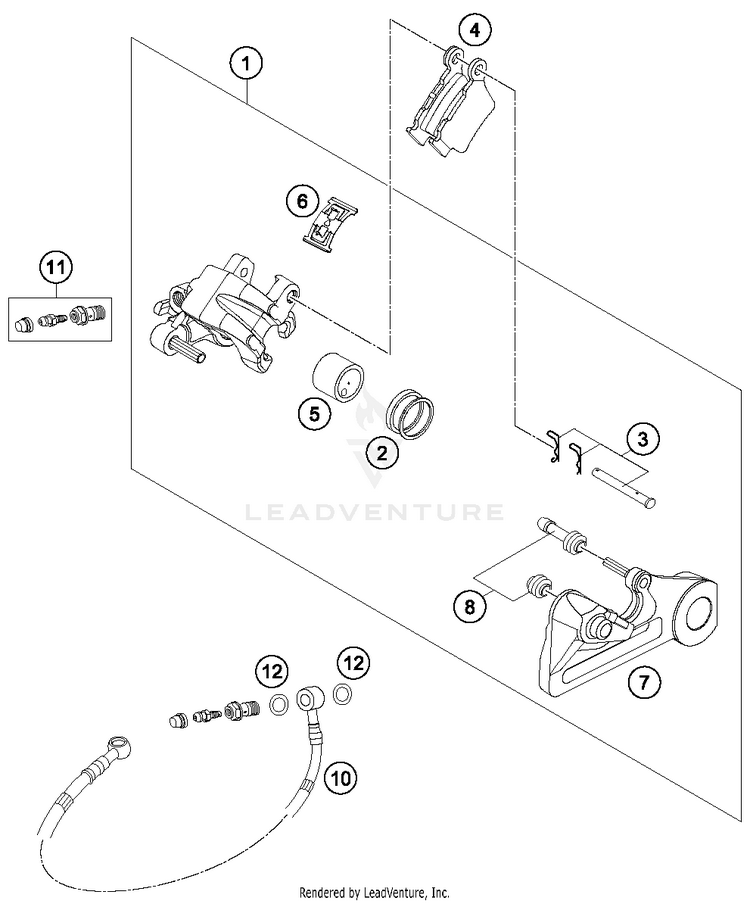 1
4
6
11
5
2
3
LEADVENTURE
8
7
12
12
10
Rendered by LeadVenture, Inc.