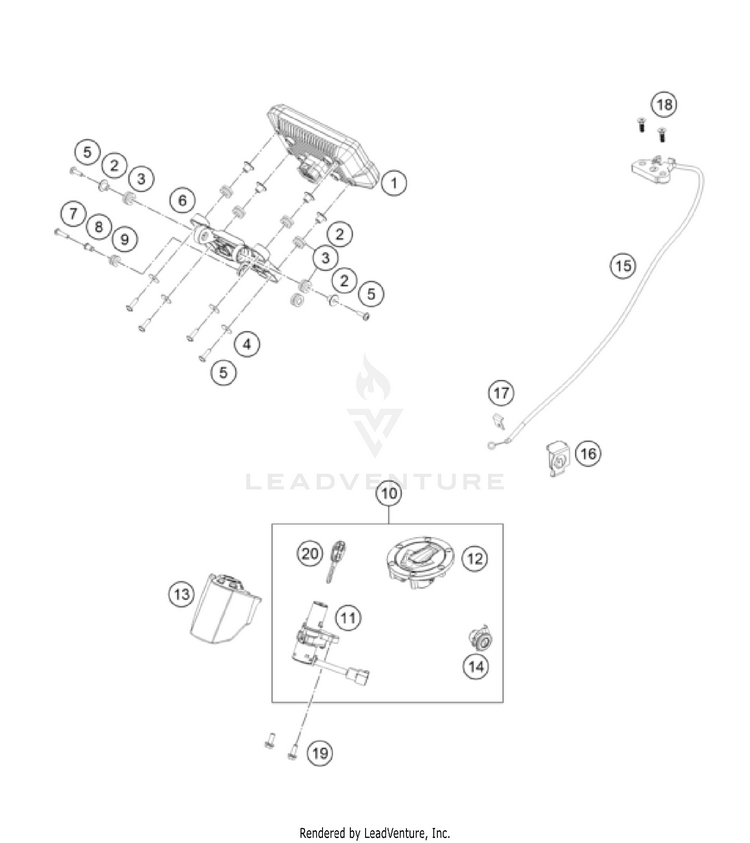 18
5
2
3
1
6
7
8
9
2
3
2
5
15
4
5
17
16
LEADVENTURE
10
20
12
13
11
14
19
Rendered by LeadVenture, Inc.