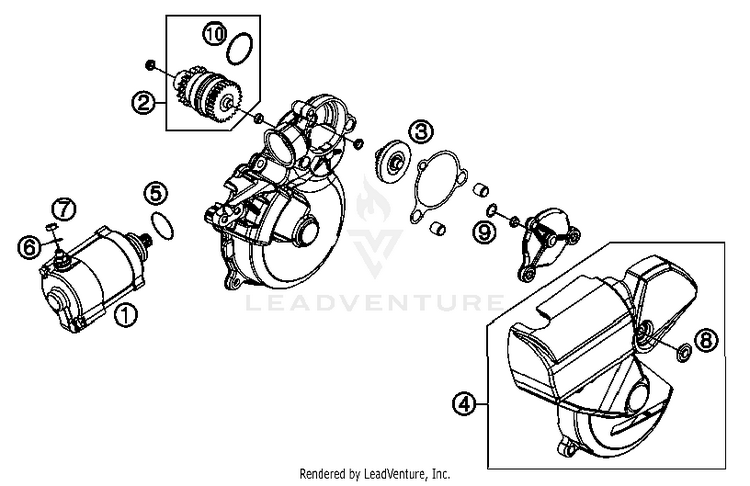 10
2
3
7
5
6
9
1
LEADVENTURE
8
4
Rendered by LeadVenture, Inc.