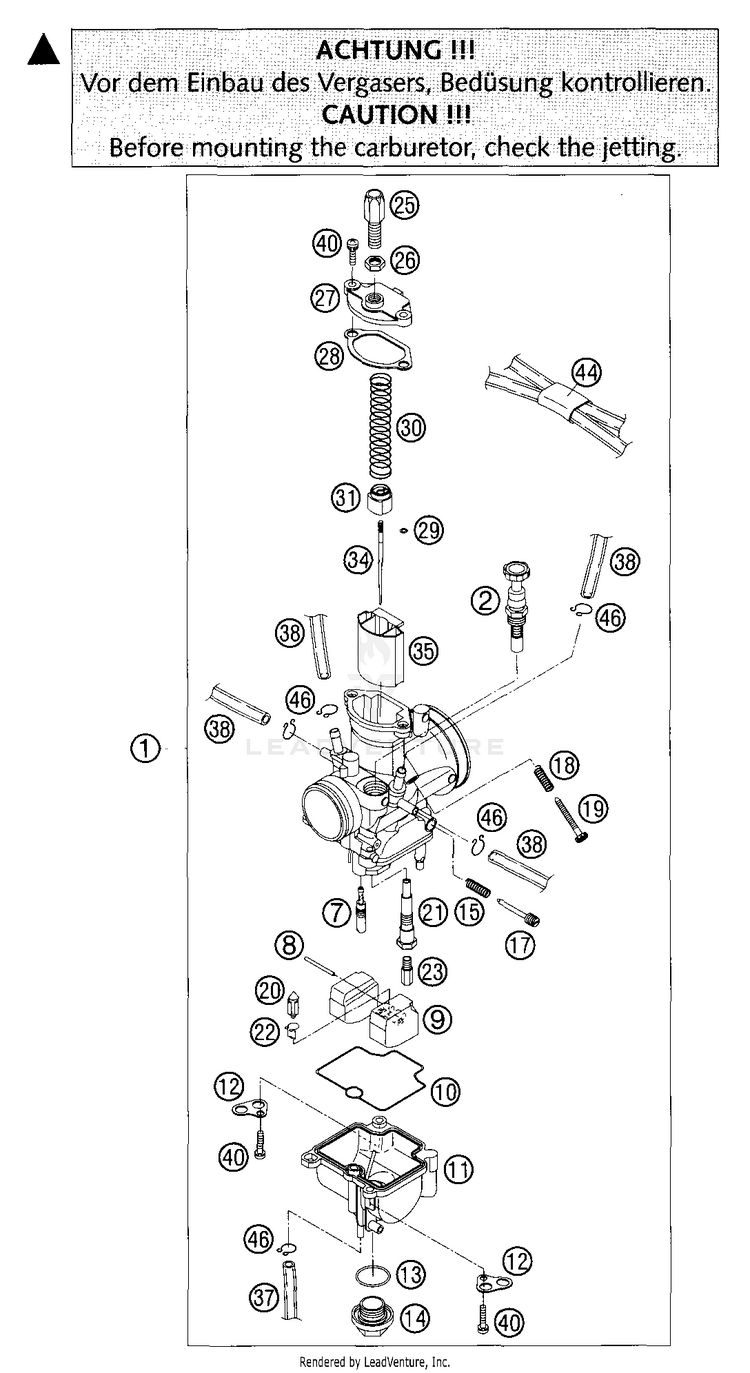 ACHTUNG !!!
Vor dem Einbau des Vergasers, Bedüsung kontrollieren.
CAUTION !!!
Before mounting the carburetor, check the jetting.

25
40
26
27
28
44
30
31
29
34
38
2
46
38
35
46
38
1
LEADVENTURE
18
19
46
38
7
21
15
17
8
23
20
9
22
10
12
40
11
46
12
13
37
14
40

Rendered by LeadVenture, Inc.