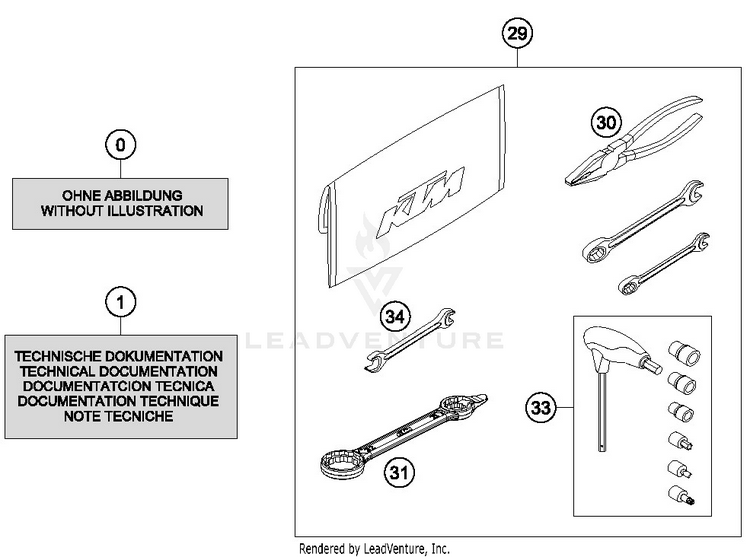 0

OHNE ABBILDUNG
WITHOUT ILLUSTRATION

1

TECHNISCHE DOKUMENTATION
TECHNICAL DOCUMENTATION
DOCUMENTATCION TECNICA
DOCUMENTATION TECHNIQUE
NOTE TECNICHE

29

KTM

30

34

LEADVENTURE

33

31

Rendered by LeadVenture, Inc.