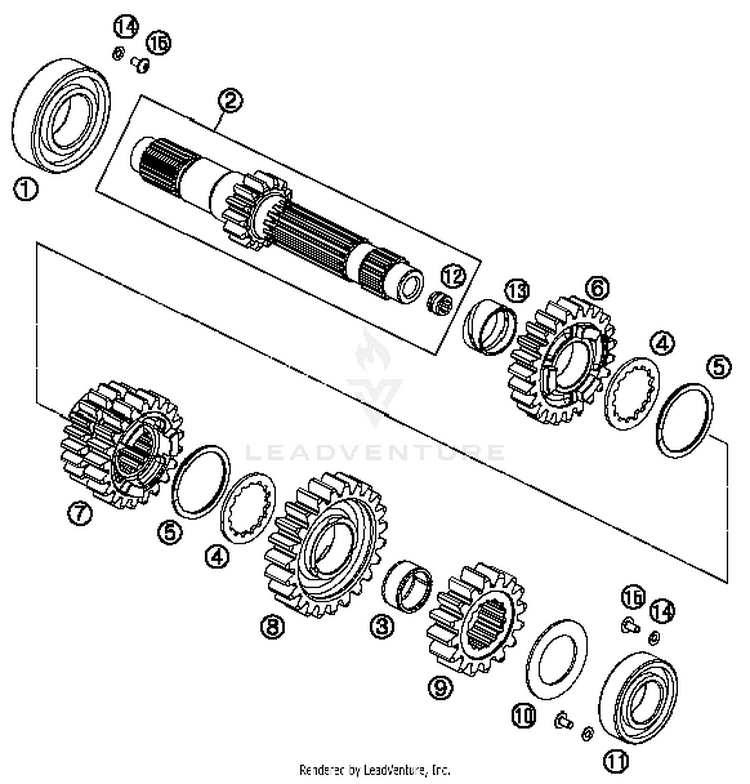 14
15
2
1
12
13
6
4
5
LEADVENTURE
7
5
4
8
3
9
15
14
10
11
Rendered by LeadVenture, Inc.