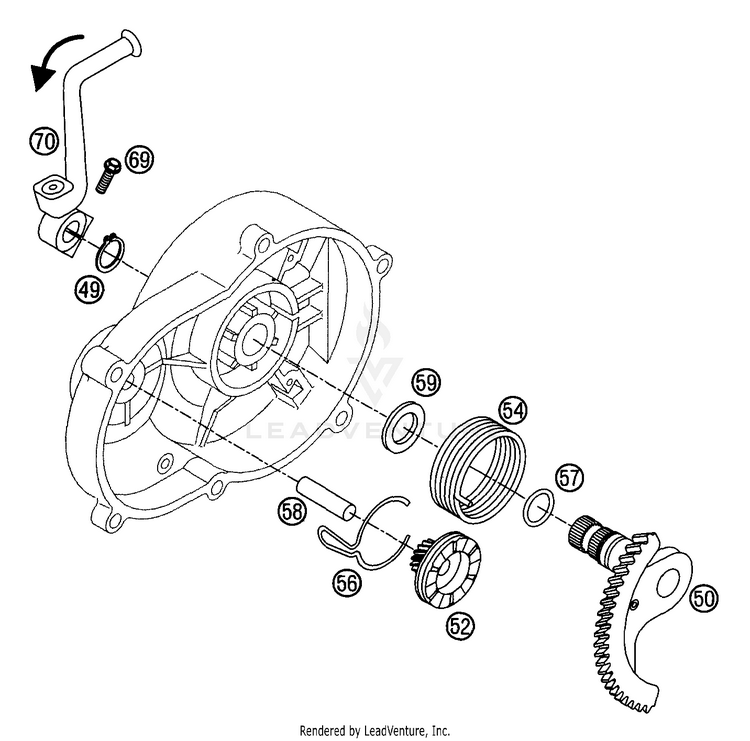 70
69
49
59
54
57
58
56
52
50
LEADVENTURE
Rendered by LeadVenture, Inc.