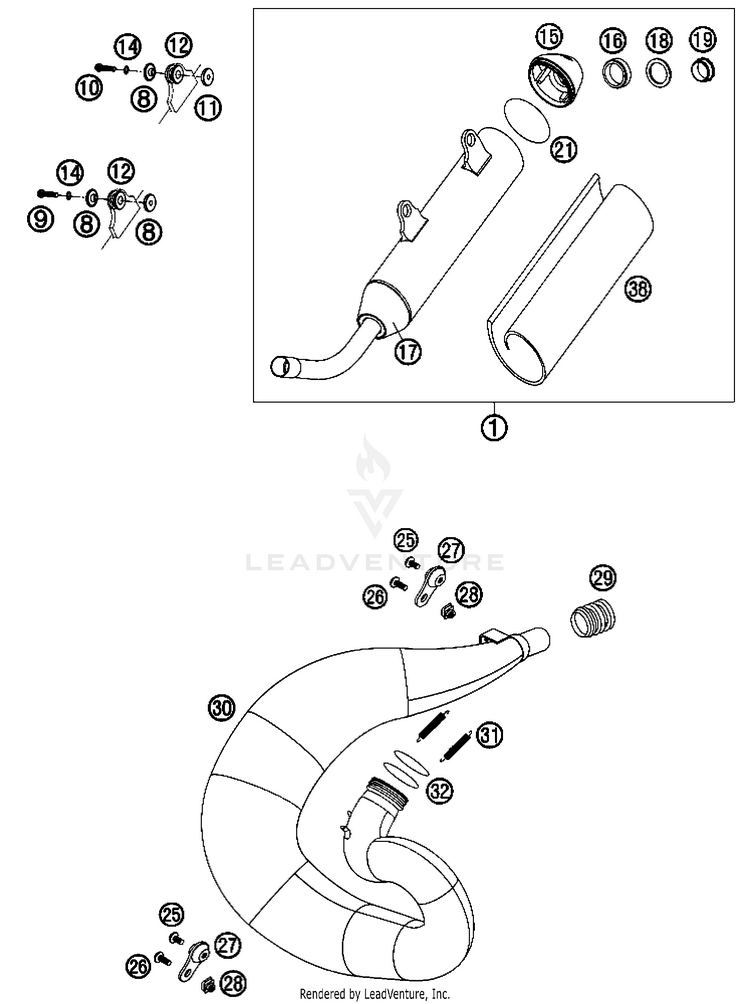 14
12
10
8
11
14
12
9
8
8
15
16
18
19
21
38
17
1
LEADVENTURE
25
27
26
28
29
30
31
32
25
27
26
28
Rendered by LeadVenture, Inc.