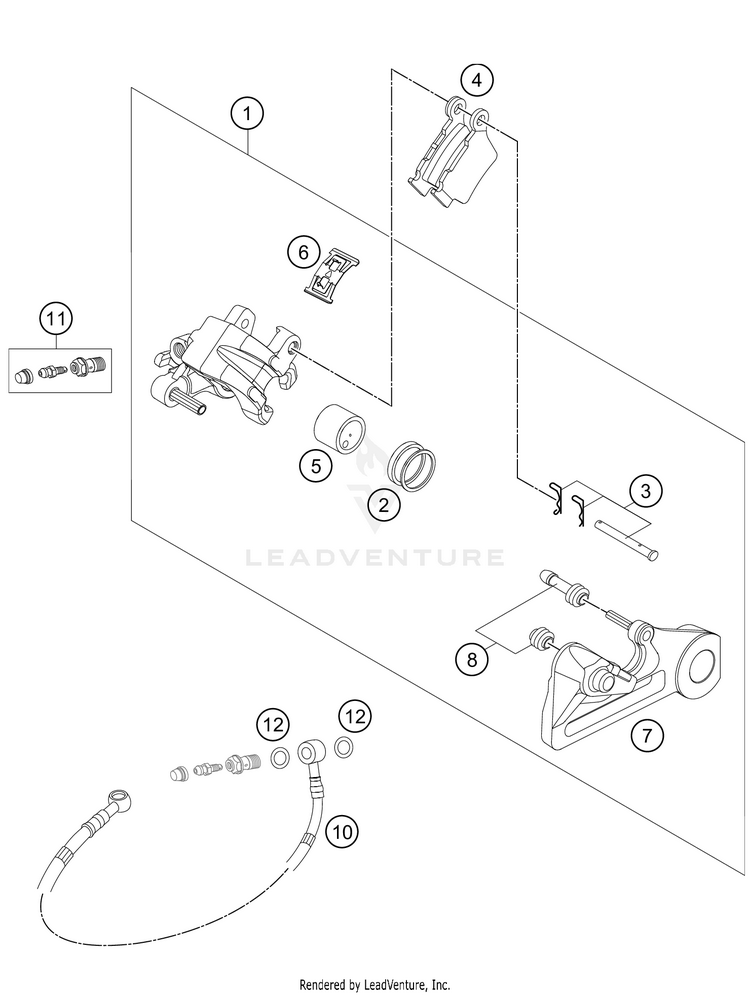 1
4
6
11
5
2
3
LEADVENTURE
8
7
12
12
10
Rendered by LeadVenture, Inc.